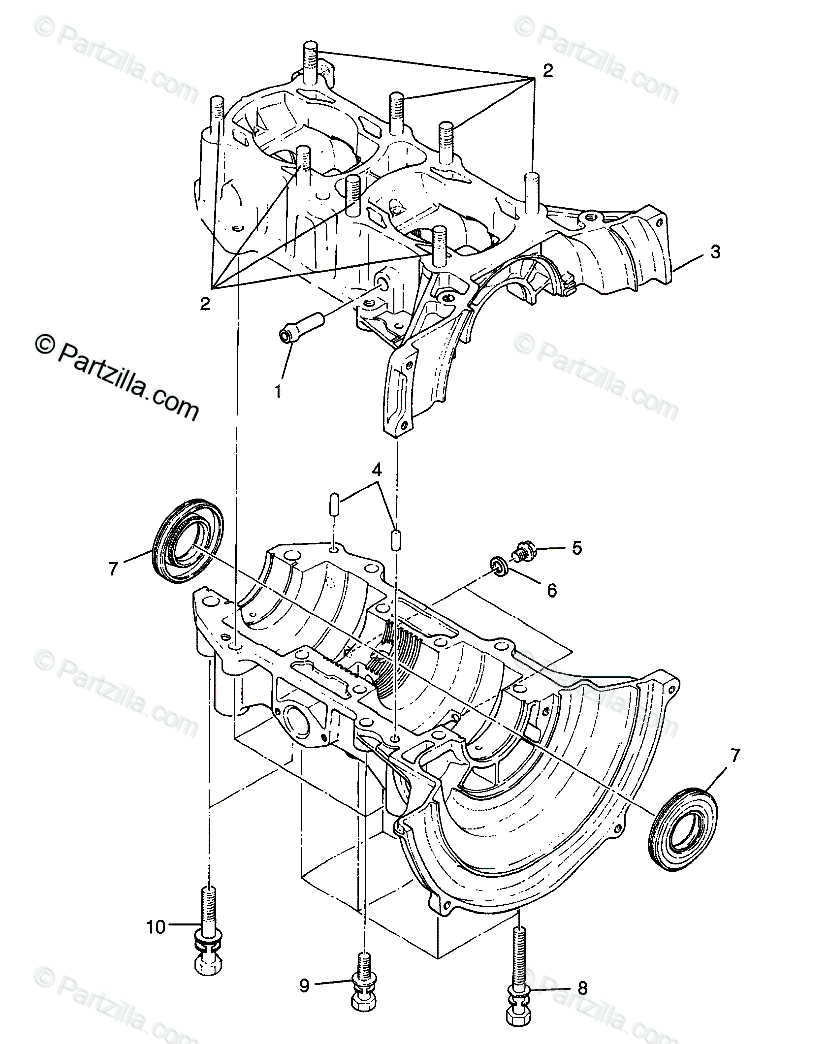 © Partzilla.com

2
3
2
1
4
5
6
7
7
10
9
8