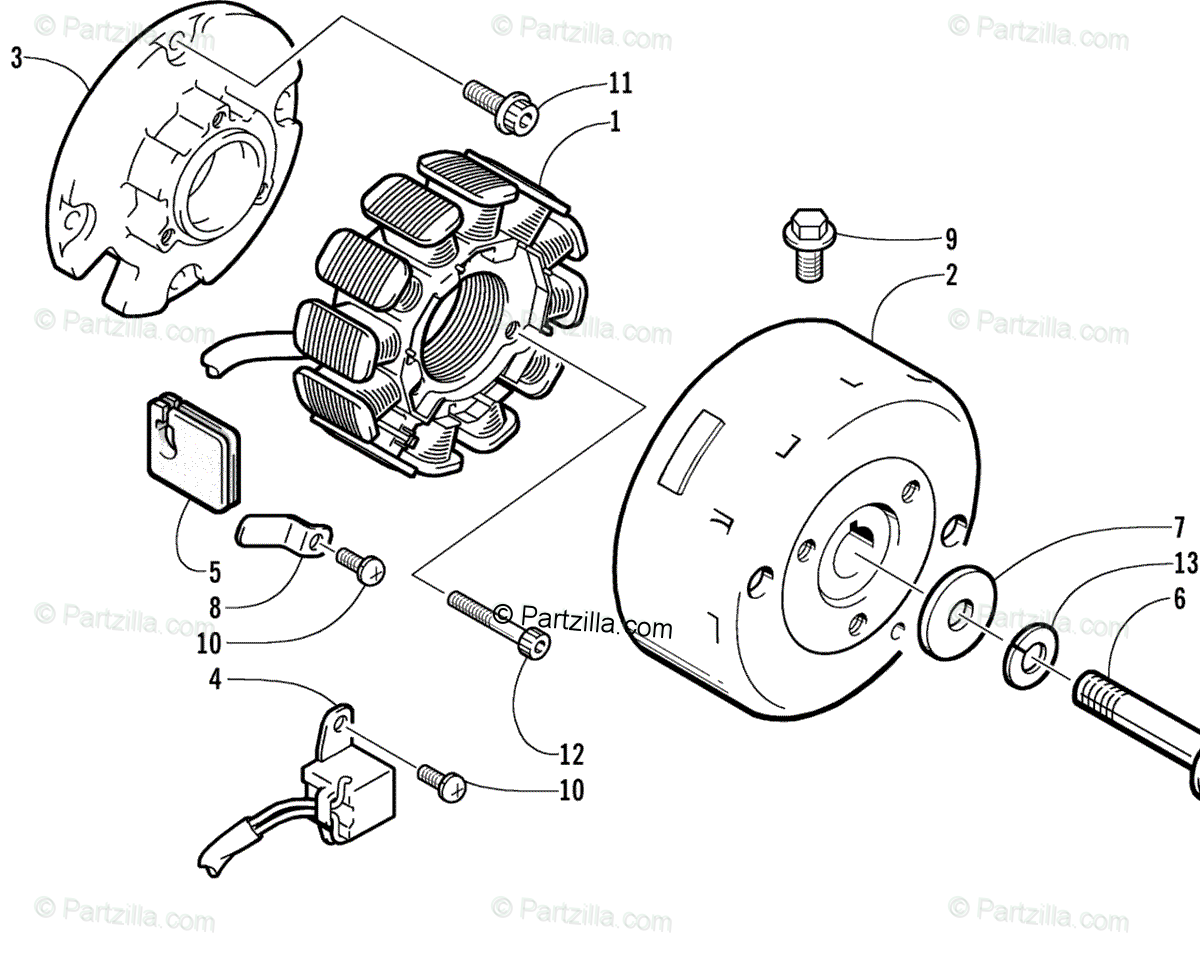 © Partzilla.com
© Partzilla.com
© Partzilla.com
3
11
1
9
2
© Partzilla.com
© Partzilla.com
© Partzilla.com
5
8
10
7
13
6
© Partzilla.com
© Partzilla.com
© Partzilla.com
4
12
10
© Partzilla.com
© Partzilla.com
© Partzilla.com