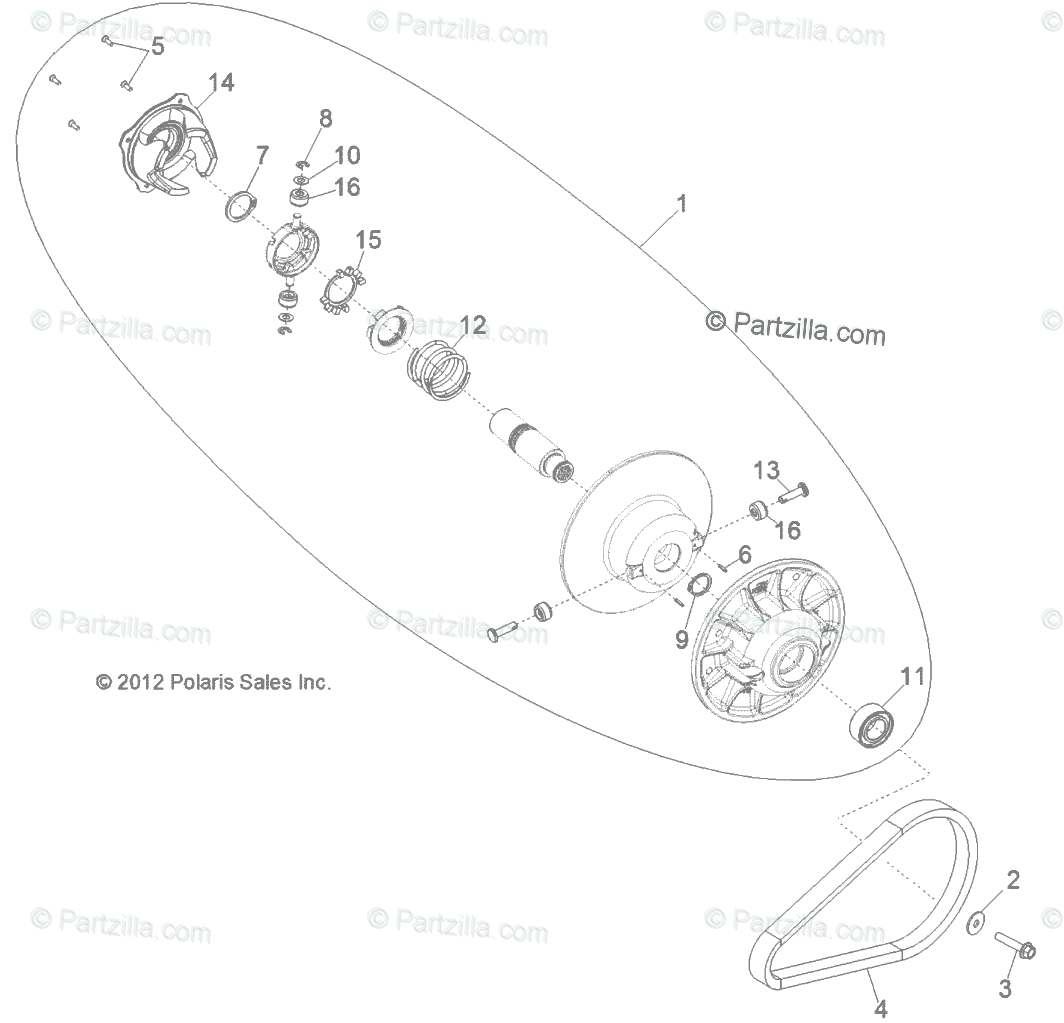 © Partzilla.com © Partzilla.com © Partzilla.com

5
14
8
7
10
16
1
15
© Partzilla.com © Partzilla.com
12
© Partzilla.com
13
16
6
© Partzilla.com © Partzilla.com © Partzilla.com
9
© 2012 Polaris Sales Inc.
11
2
© Partzilla.com © Partzilla.com © Partzilla.com
3
4