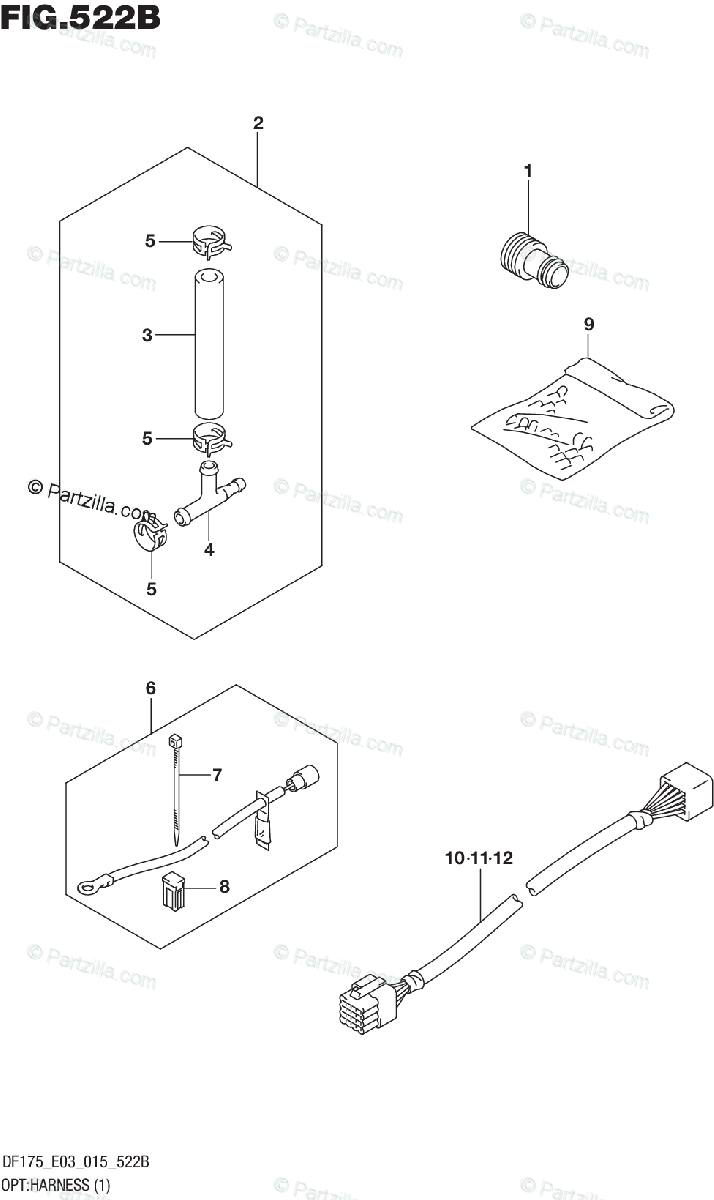 FIG.522B

© Partzilla.com

2

1

5

3

9

5

4

5

6

7

8

10·11·12

DF175_E03_015_522B

OPT:HARNESS (1)