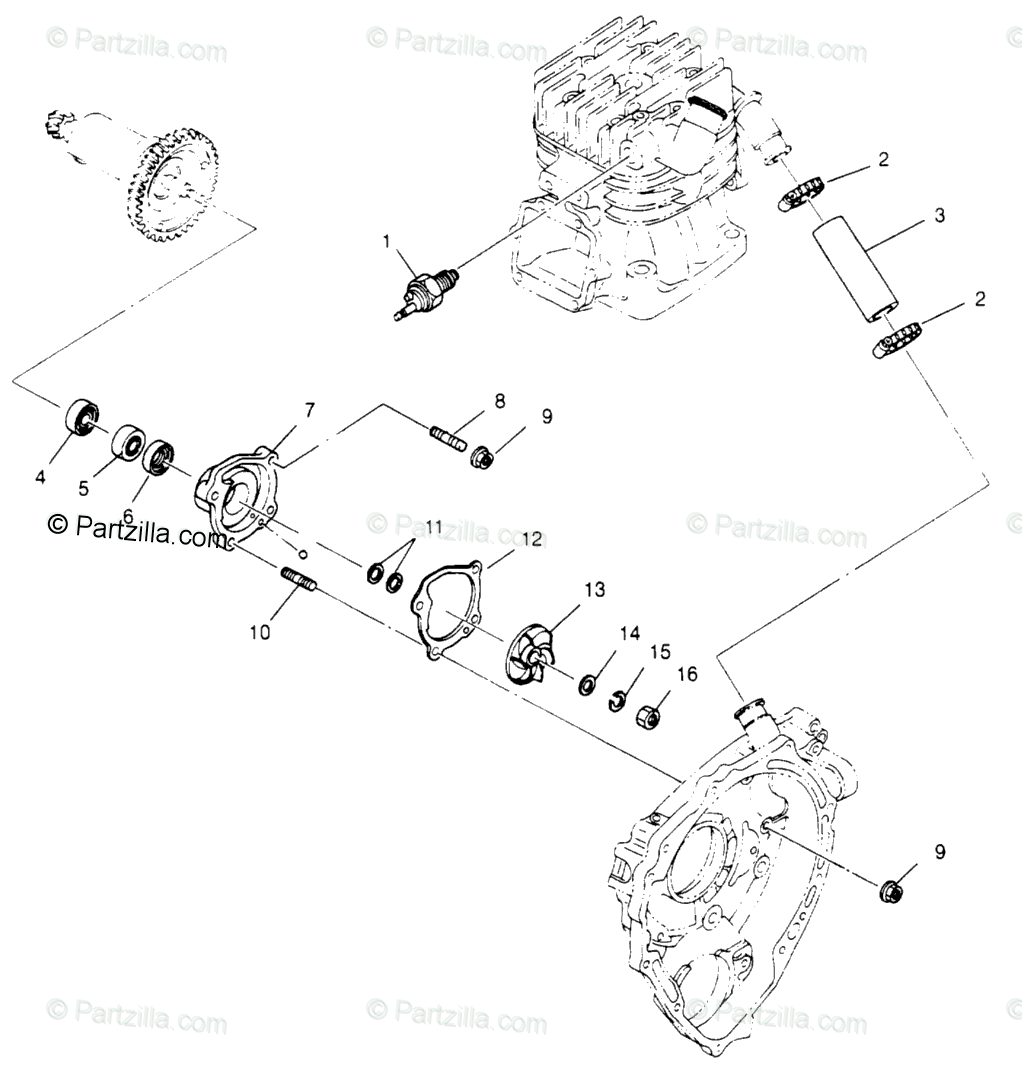 © Partzilla.com © Partzilla.com © Partzilla.com

2
3
1
2

7
8
9
4
5
6
© Partzilla.com
© Partzilla.com © Partzilla.com
11
12
10
13
14
15
16

9

© Partzilla.com © Partzilla.com © Partzilla.com