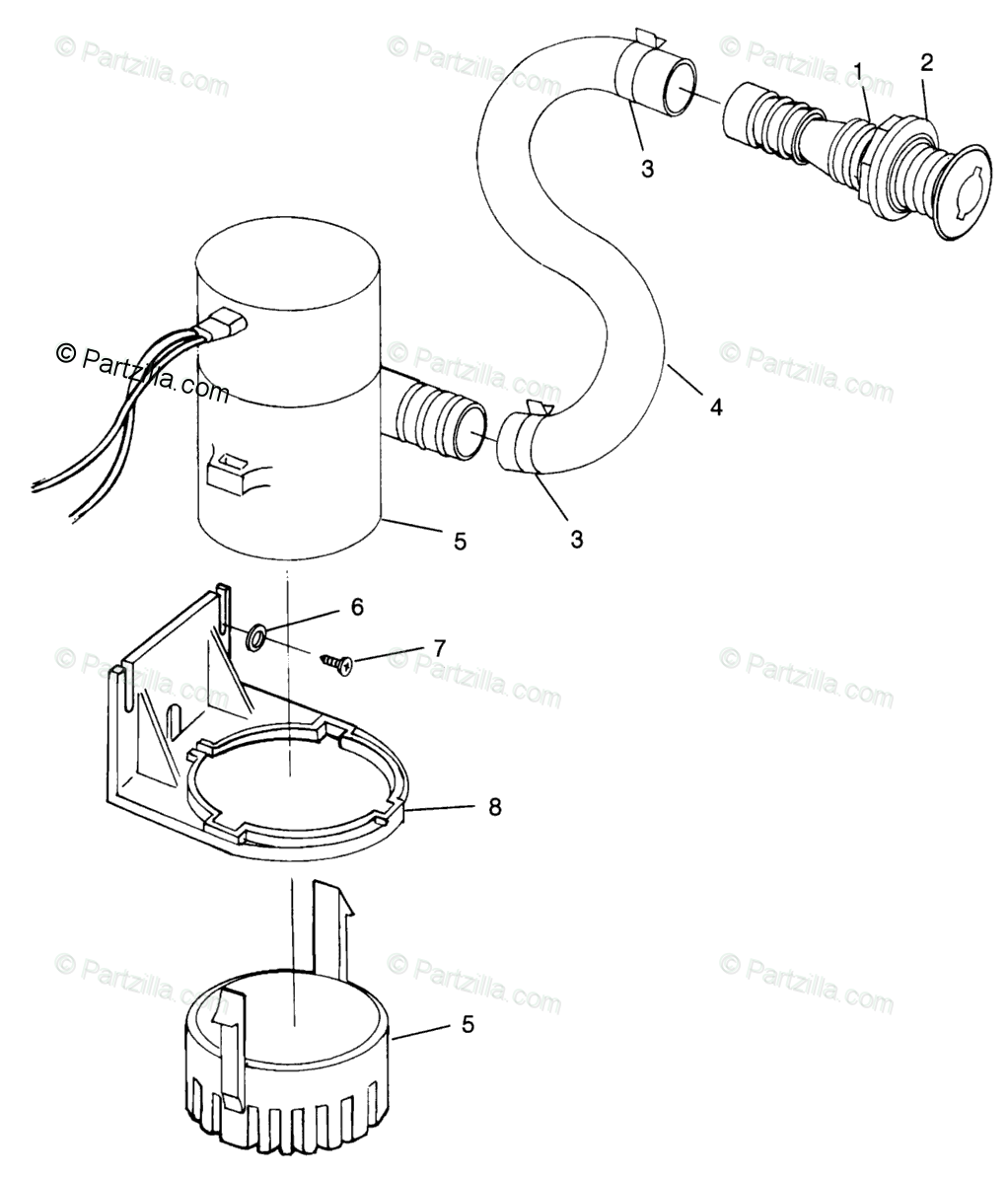 © Partzilla.com © Partzilla.com © Partzilla.com

1
2
3

© Partzilla.com © Partzilla.com © Partzilla.com

4
3
5
6
7

© Partzilla.com © Partzilla.com © Partzilla.com

8

© Partzilla.com © Partzilla.com © Partzilla.com

5