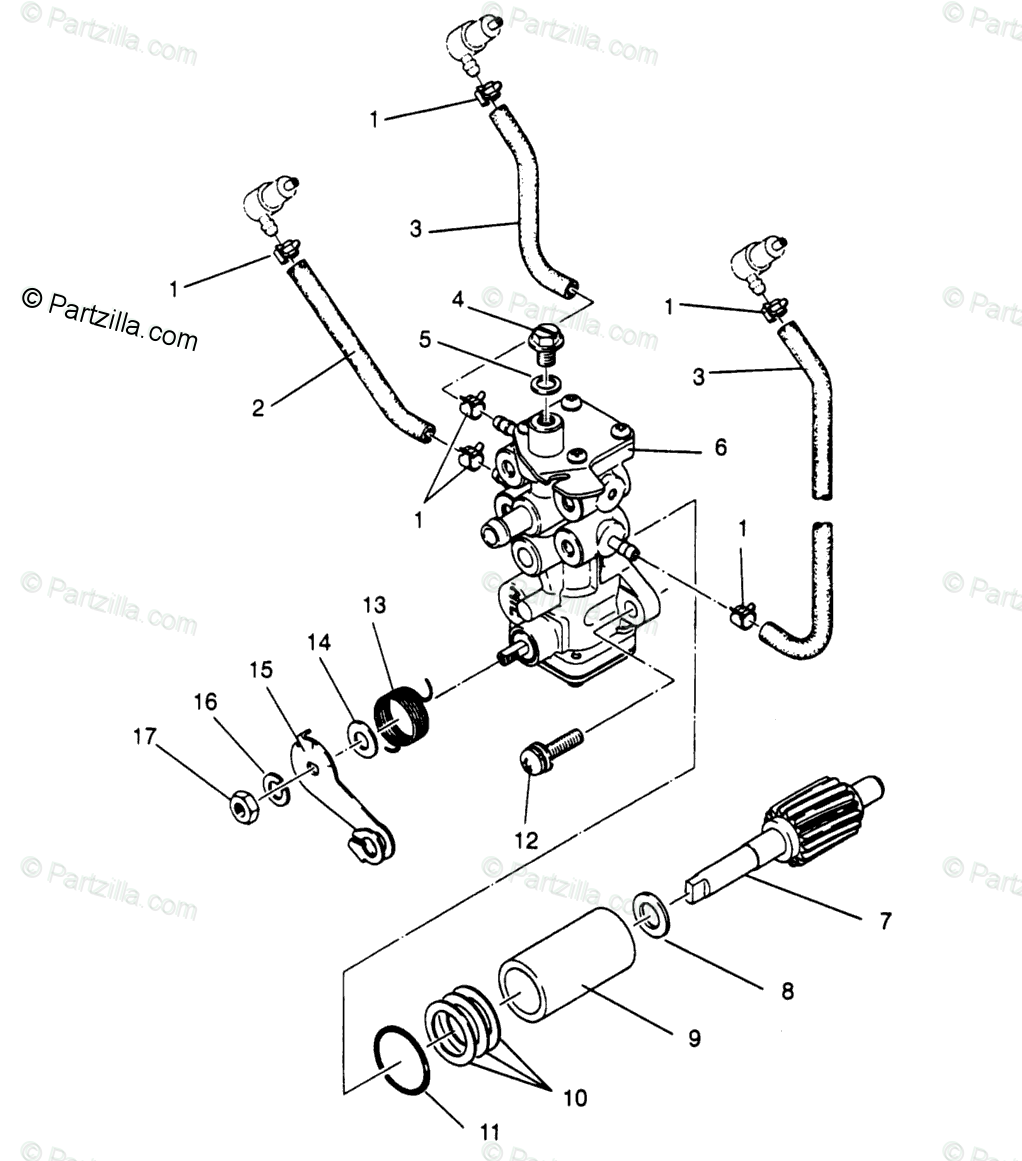 © Partzilla.com

1
3
1
2
4
5
1
3
6
1
1
13
14
15
16
17
12
7
8
9
10
11