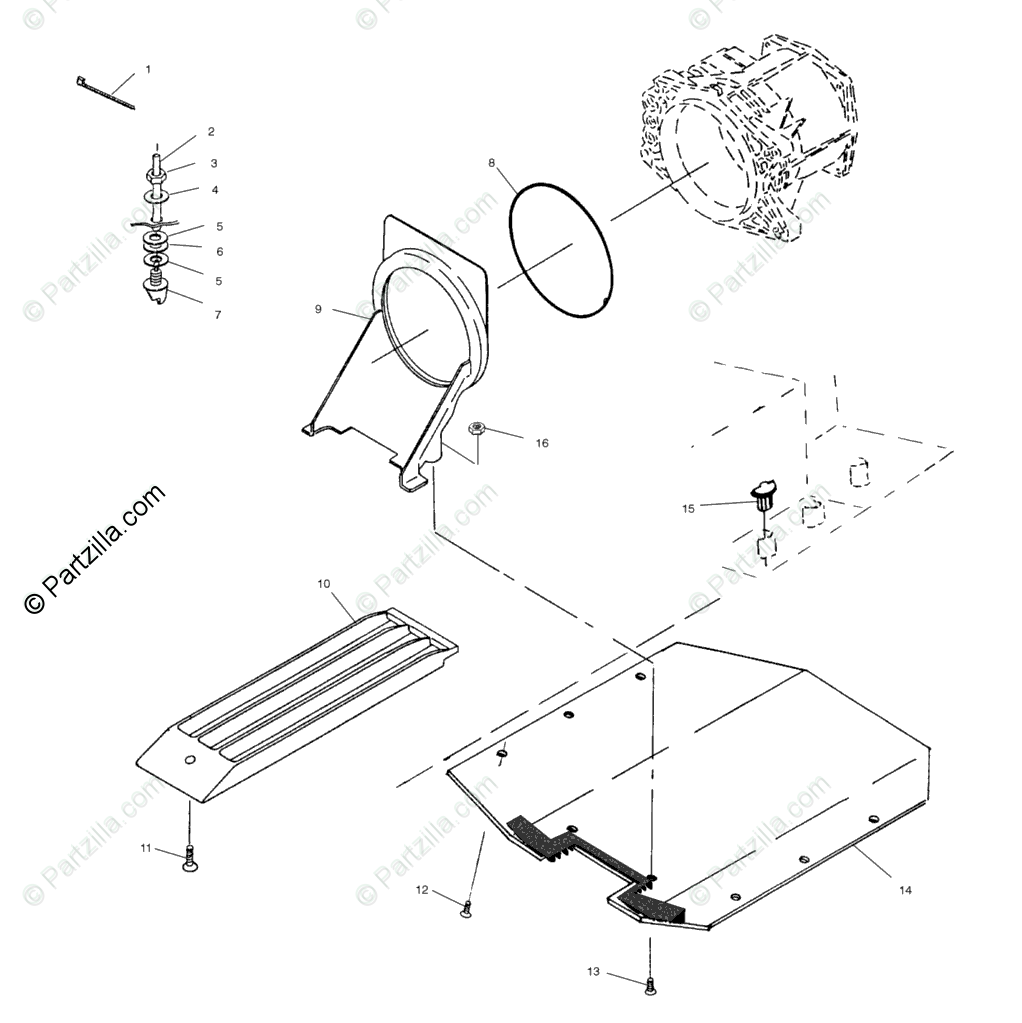 1
2
3
4
5
6
5
7
8
9
16
15
© Partzilla.com
10
11
12
13
14