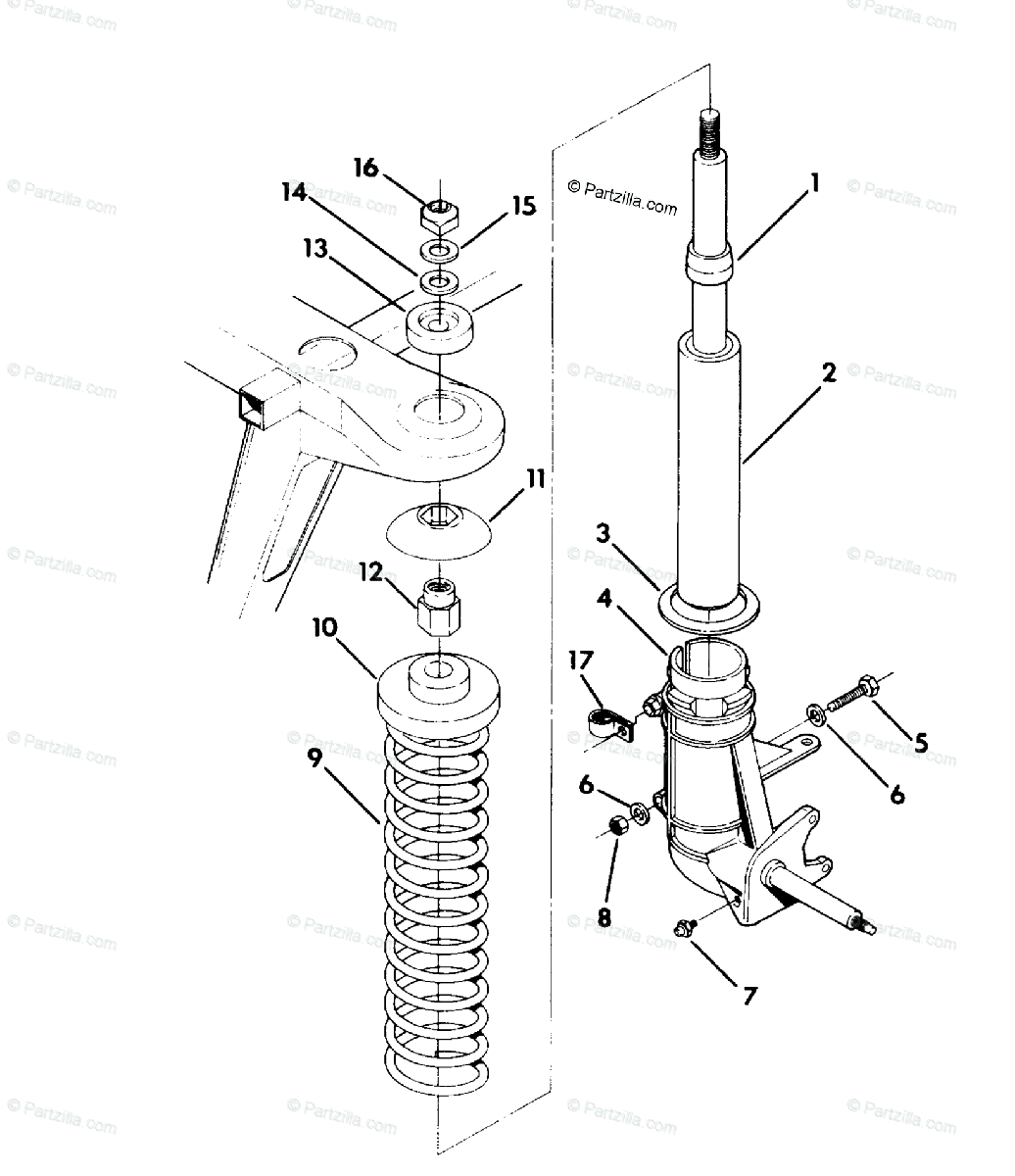 © Partzilla.com

16
14
15
13
1
2
11
3
12
4
10
17
5
6
9
6
8
7