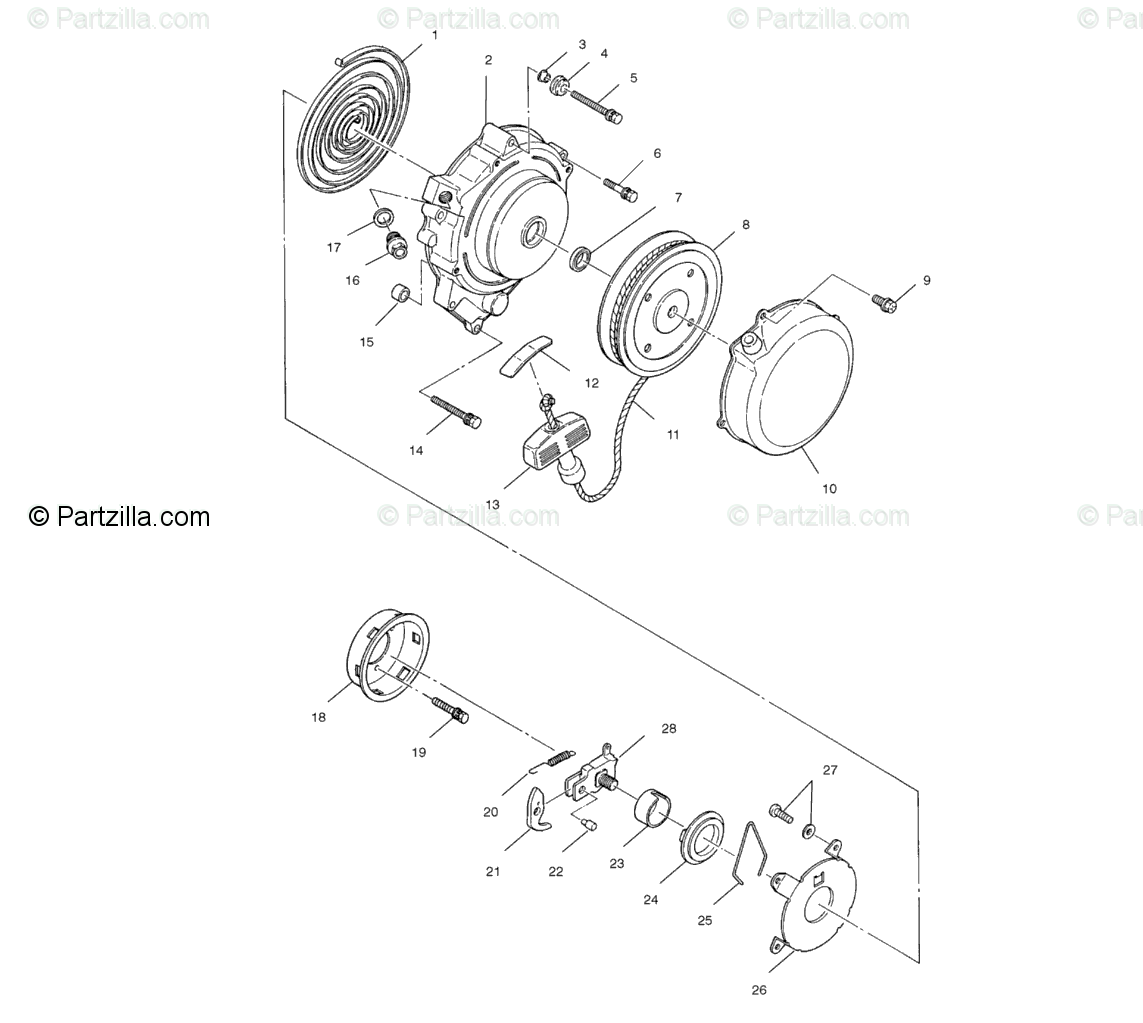 © Partzilla.com © Partzilla.com © Partzilla.com © Pa

1
2
3
4
5
6
7
8
9
17
16
15
12
14
11
13
10

© Partzilla.com © Partzilla.com © Partzilla.com © Pa

18
19
28
27
20
21
22
23
24
25
26