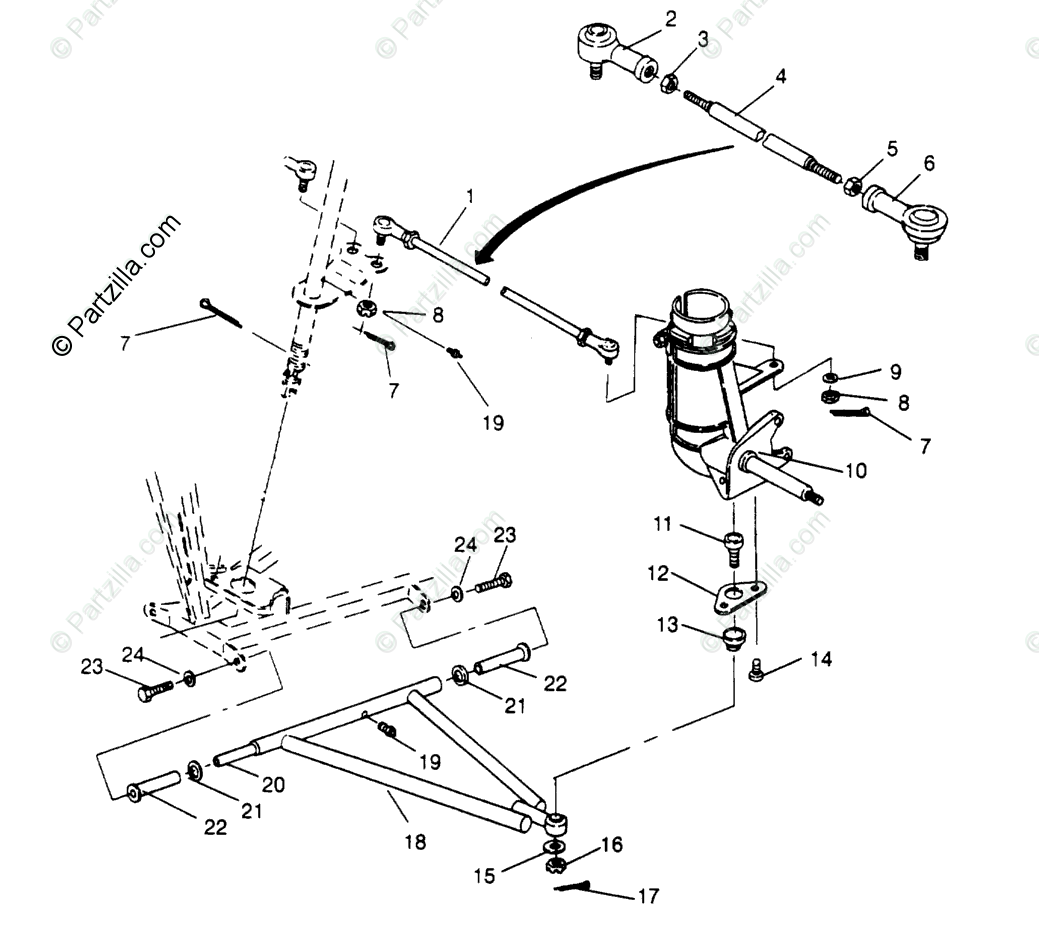 © Partzilla.com

2
3
4
5
6
1
7
8
7
19
9
8
7
10
11
12
13
14
24
23
23
24
22
21
19
20
21
22
18
16
15
17