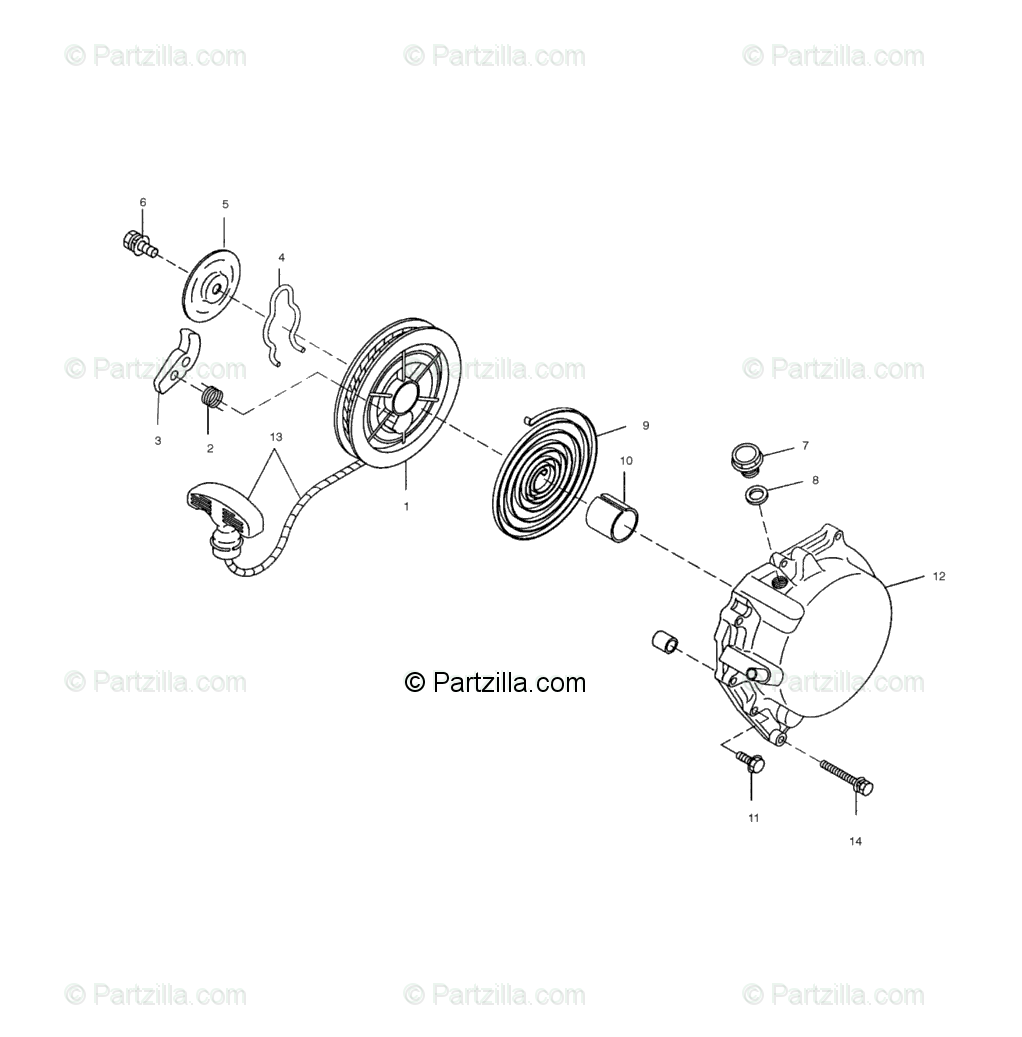 © Partzilla.com © Partzilla.com © Partzilla.com

6
5
4
© Partzilla.com © Partzilla.com © Partzilla.com
3
2
13
1
9
10
7
8
12
© Partzilla.com © Partzilla.com © Partzilla.com
11
14

© Partzilla.com © Partzilla.com © Partzilla.com