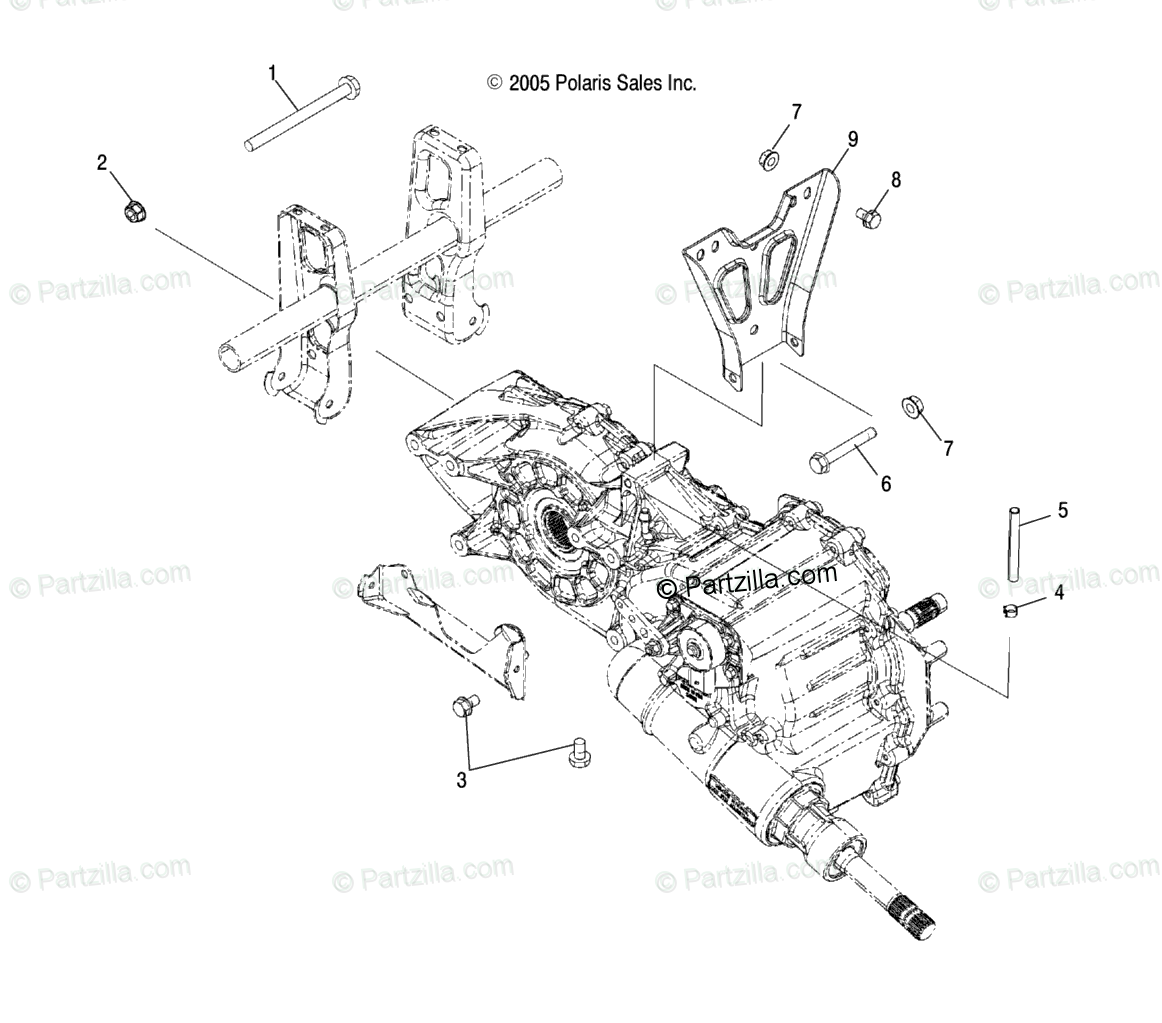 © 2005 Polaris Sales Inc.

1
2
7
9
8
7
6
5
4
3

© Partzilla.com
© Partzilla.com
© Partzilla.com
© Partzilla.com
© Partzilla.com
© Partzilla.com
© Partzilla.com
© Partzilla.com
© Partzilla.com
© Partzilla.com
© Partzilla.com
© Partzilla.com