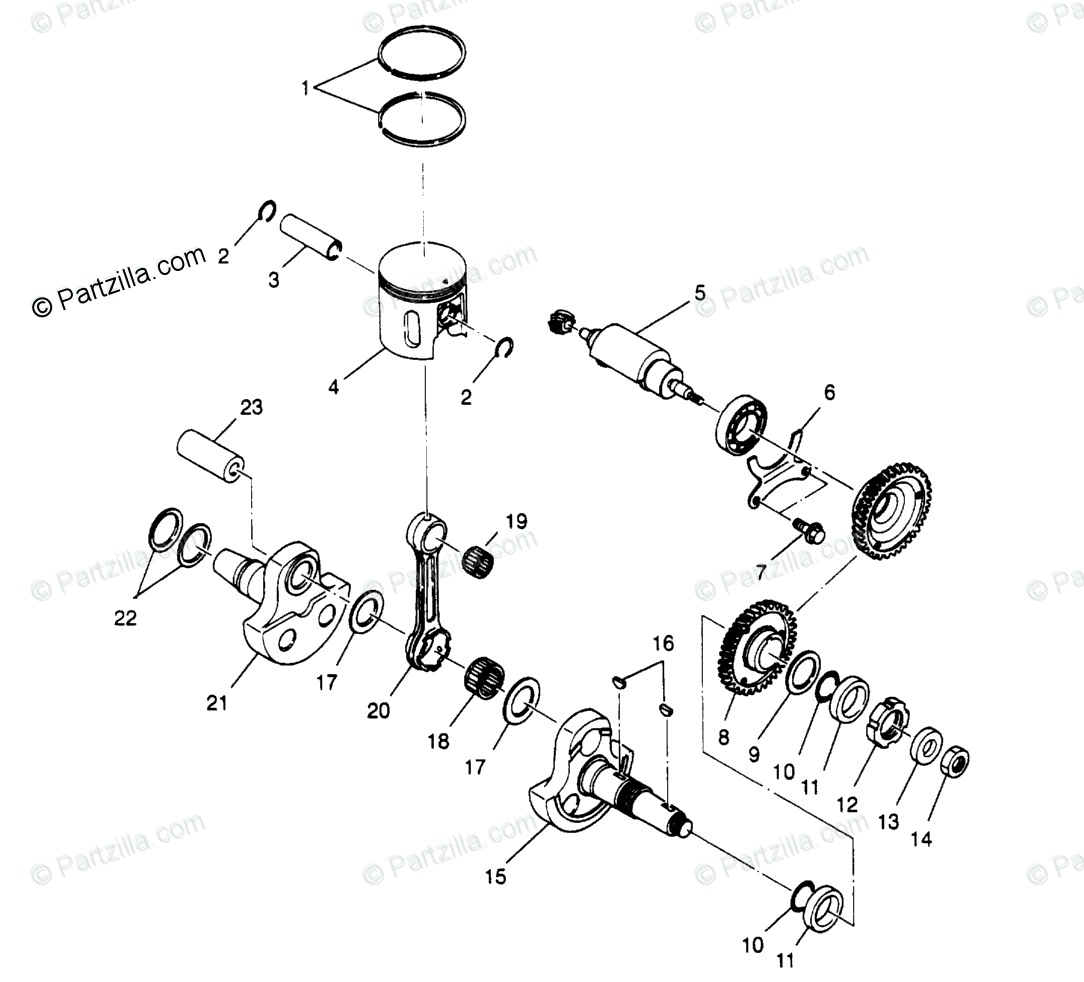 © Partzilla.com

1
2
3
4
2
5
6
7
23
19
22
21
17
20
18
17
16
8
9
10
11
12
13
14
15
10
11