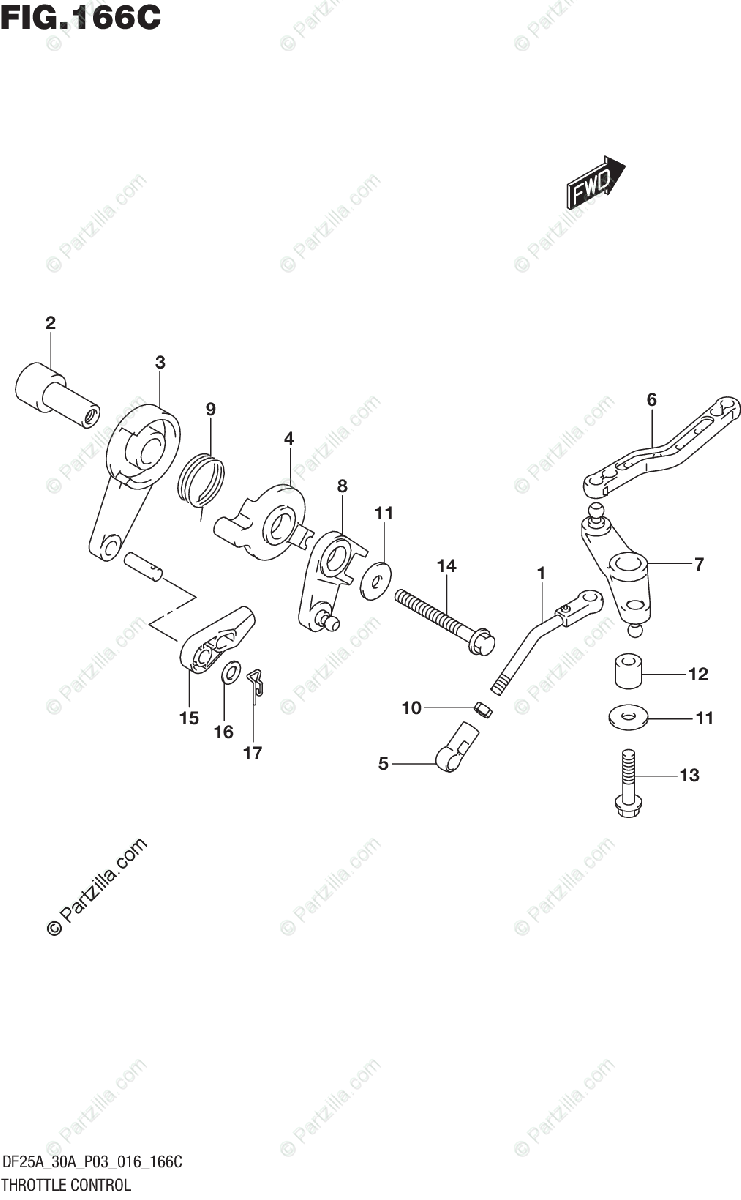 FIG.166C

FWD

2
3
9
4
8
11
14
1
6
7
12
11
13
15
16
17
10
5

© Partzilla.com

DF25A_30A_P03_016_166C
THROTTLE CONTROL