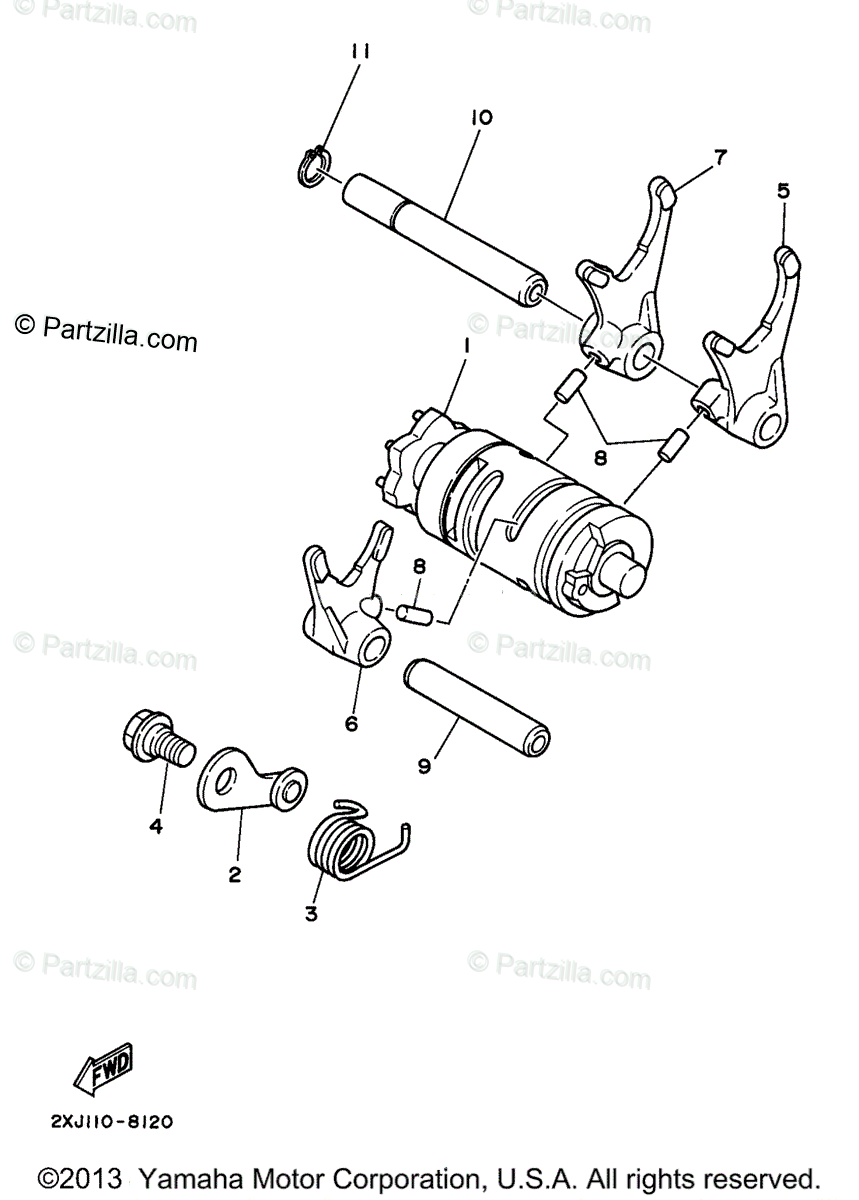 © Partzilla.com © Partzilla.com

11

10

7

5

© Partzilla.com

© Partzilla.com

1

8

8

© Partzilla.com © Partzilla.com

6

9

4

2

3

© Partzilla.com © Partzilla.com

FWD

2XJ110-8120

©2013 Yamaha Motor Corporation, U.S.A. All rights reserved.