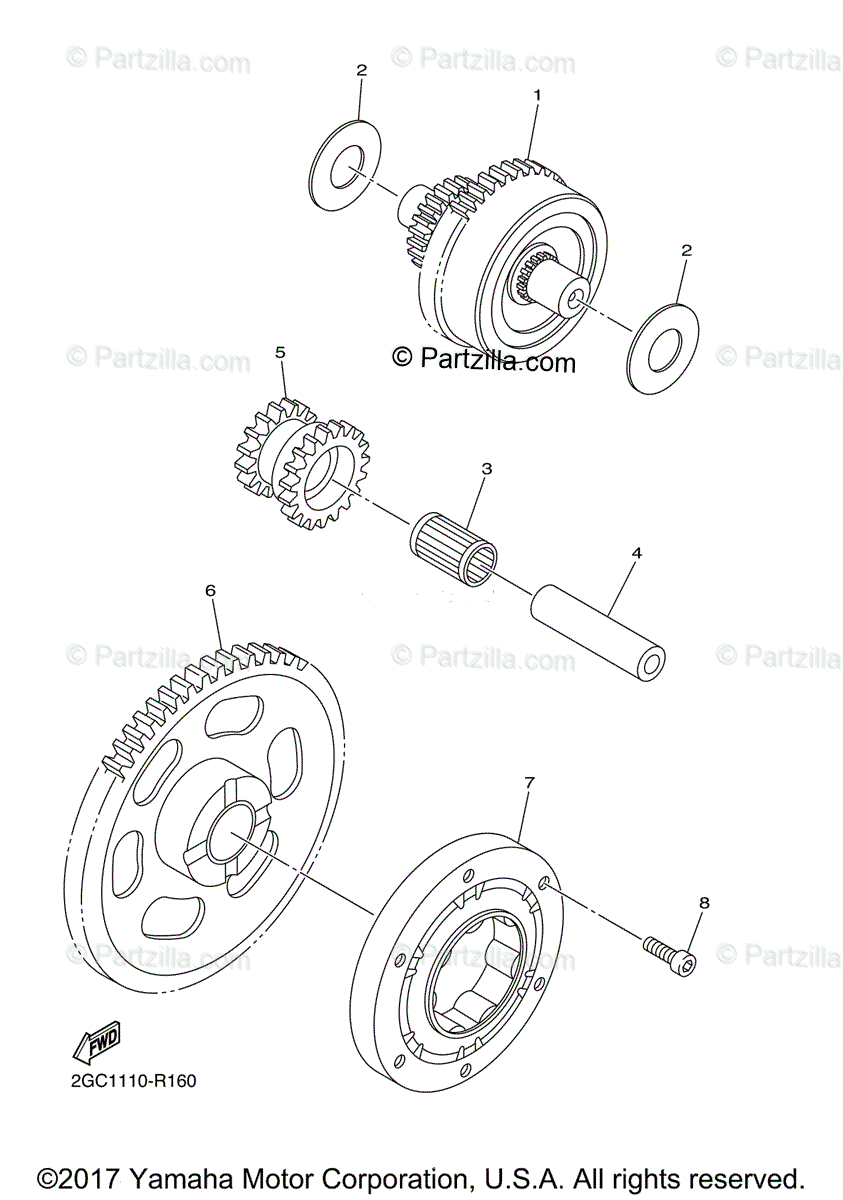 © Partzilla.com © Partzilla.com © Partzilla

2

1

2

© Partzilla.com © Partzilla.com © Partzilla

5

3

4

6

© Partzilla.com © Partzilla.com © Partzilla

7

8

© Partzilla.com © Partzilla.com © Partzilla

FWD

2GC1110-R160

©2017 Yamaha Motor Corporation, U.S.A. All rights reserved.