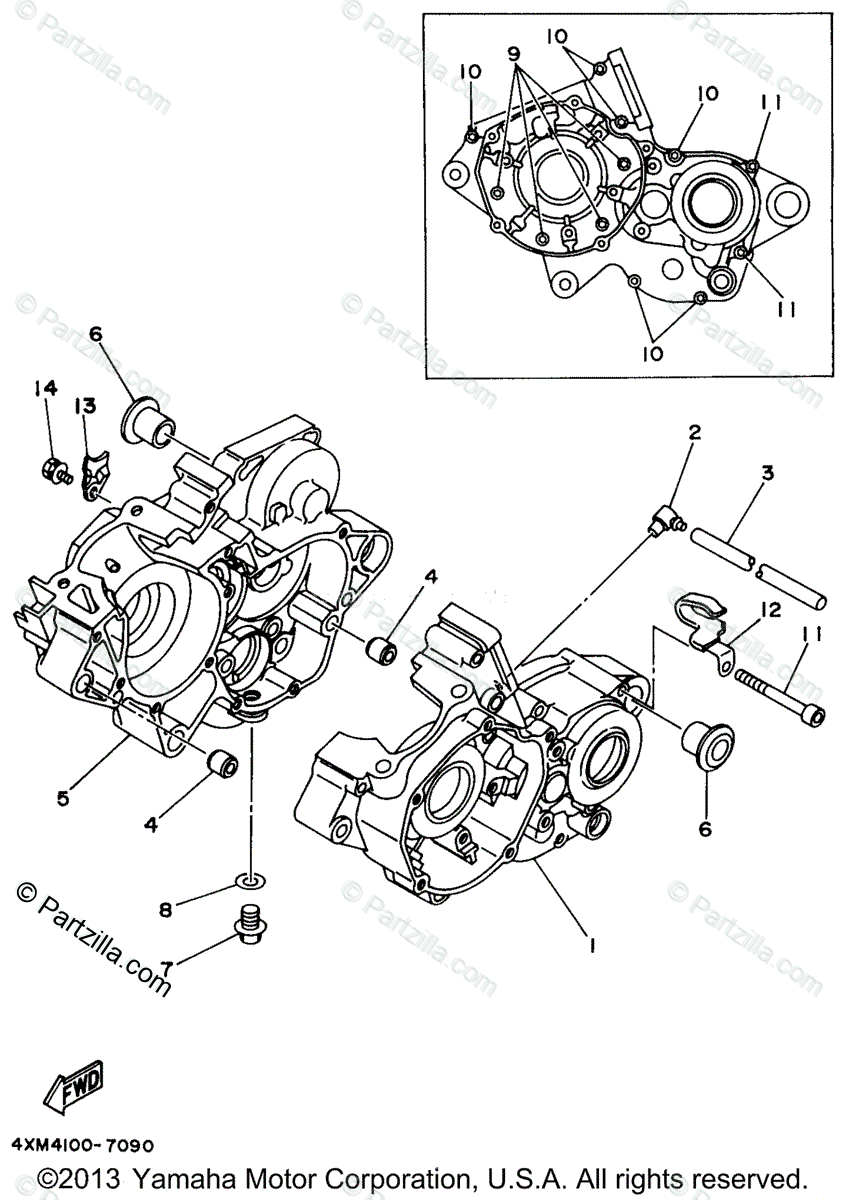 10
9
10
10
11
11
10
6
14
13
2
3
4
12
11
5
4
6
8
7
1
© Partzilla.com
FWD
4XM4100-7090
©2013 Yamaha Motor Corporation, U.S.A. All rights reserved.