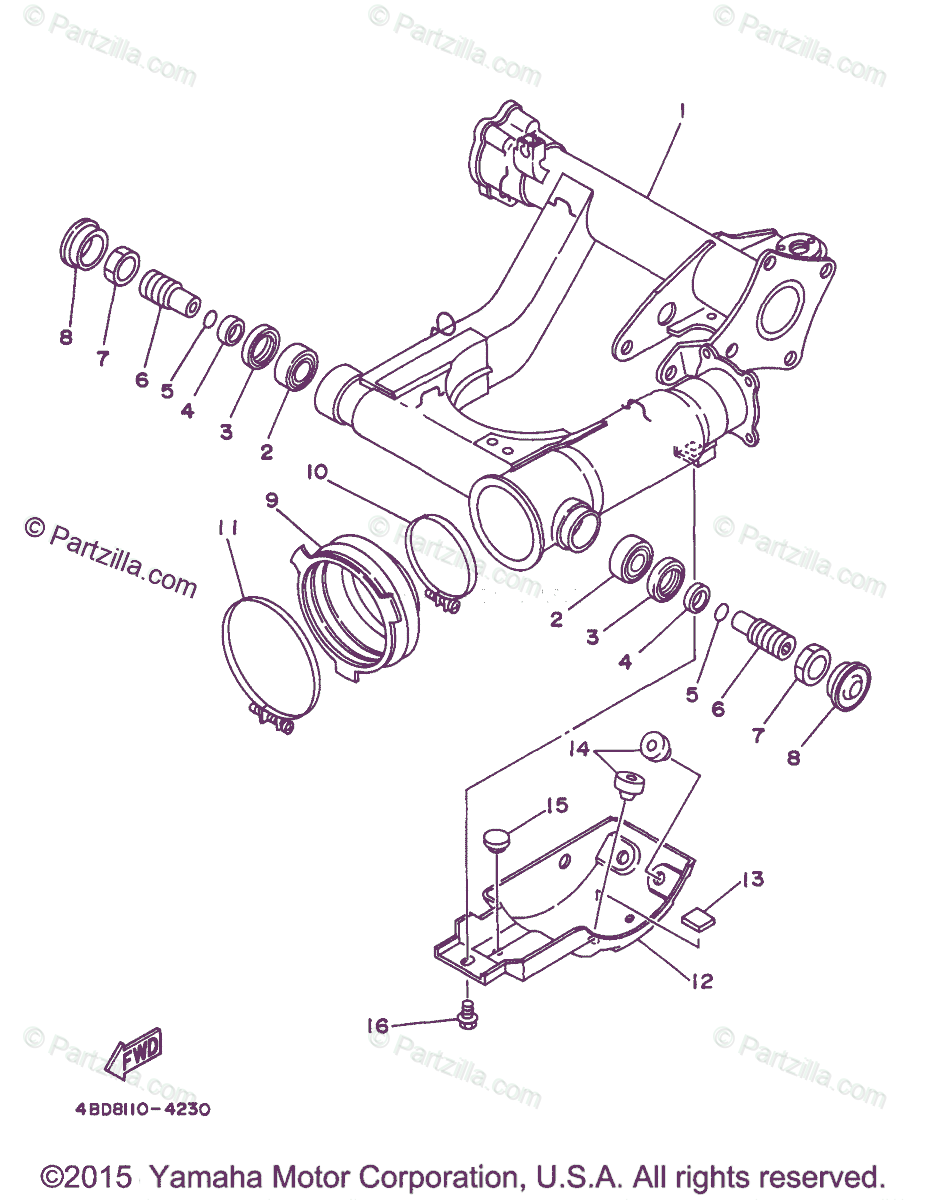 © Partzilla.com
© Partzilla.com
© Partzilla.com

1

8
7
6
5
4
3
2

10
9
11

© Partzilla.com
© Partzilla.com
© Partzilla.com

2
3
4
5
6
7
8

14
15
13
12
16

© Partzilla.com
© Partzilla.com
© Partzilla.com

FWD

4BD8110-4230

©2015 Yamaha Motor Corporation, U.S.A. All rights reserved.