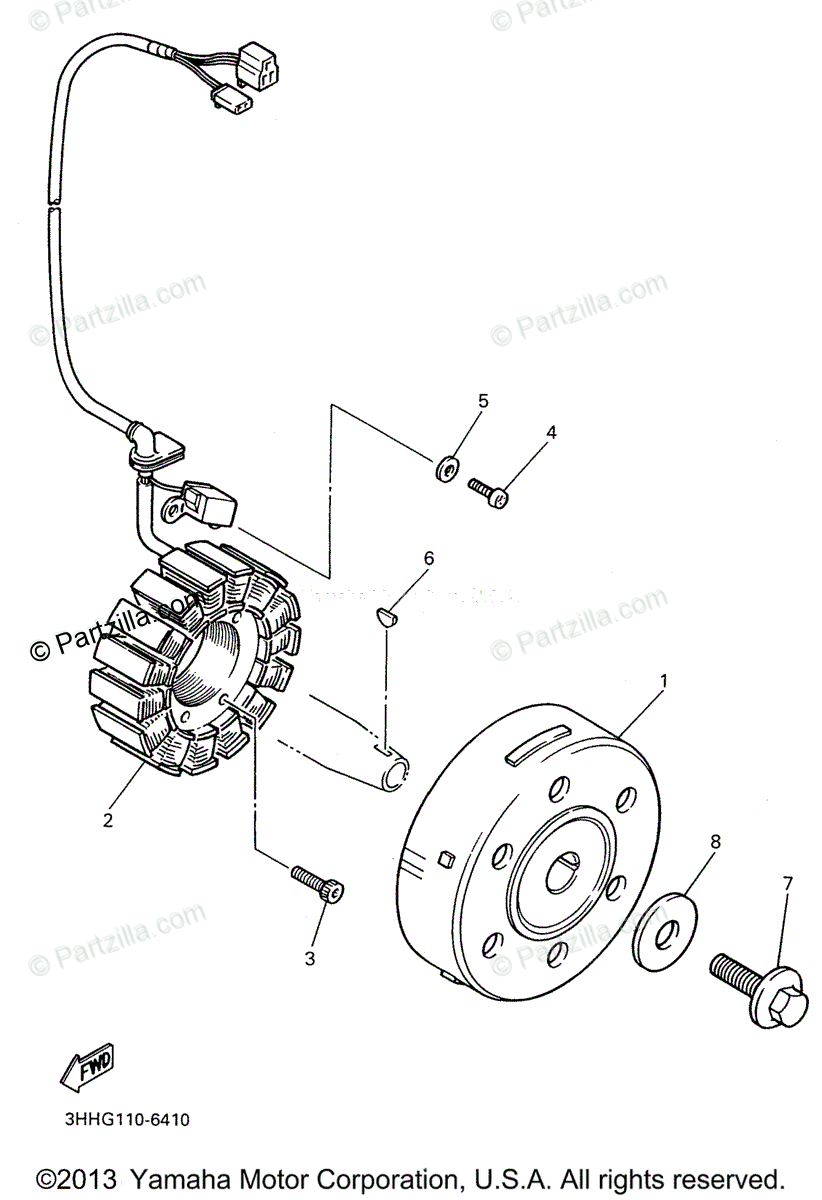 © Partzilla.com

© Partzilla.com

© Partzilla.com

© Partzilla.com

5

4

6

© Partzilla.com

© Partzilla.com

1

2

8

7

3

© Partzilla.com

© Partzilla.com

FWD

3HHG110-6410

©2013 Yamaha Motor Corporation, U.S.A. All rights reserved.