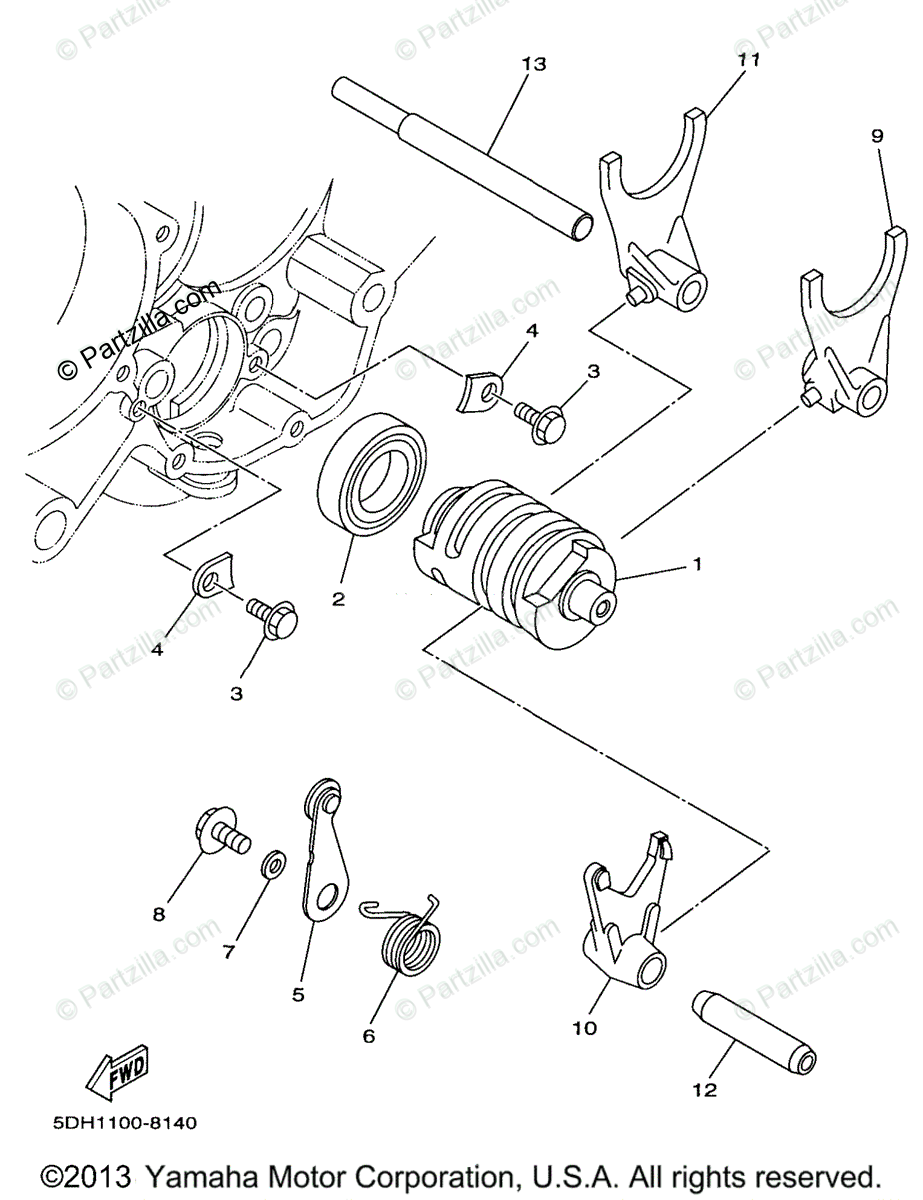 © Partzilla.com

13

11

9

4

3

2

1

4

3

8

7

5

6

10

12

FWD

5DH1100-8140

©2013 Yamaha Motor Corporation, U.S.A. All rights reserved.