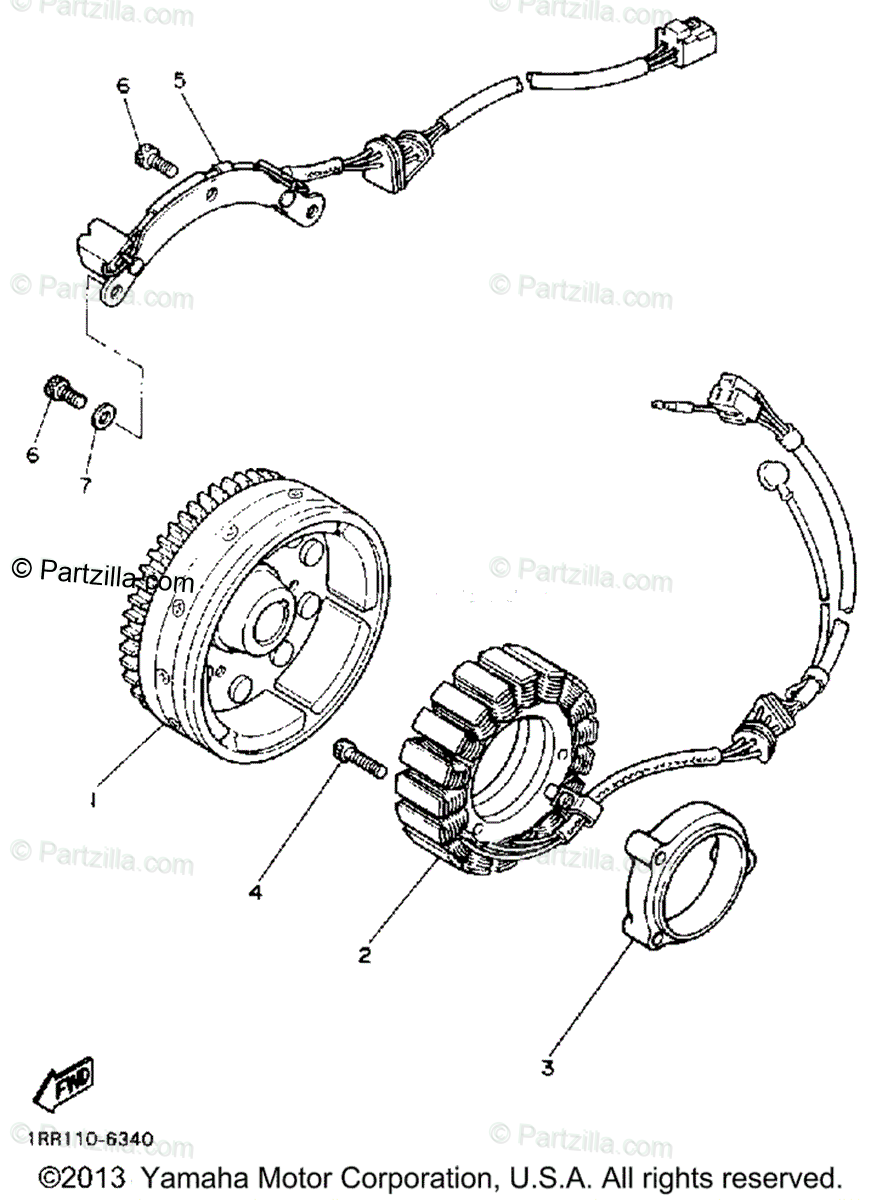 © Partzilla.com
© Partzilla.com

6
5

© Partzilla.com
© Partzilla.com

6
7

© Partzilla.com
© Partzilla.com

1
4
2
3

© Partzilla.com
© Partzilla.com

FWD

1RR110-6340
© Partzilla.com
© Partzilla.com

©2013 Yamaha Motor Corporation, U.S.A. All rights reserved.