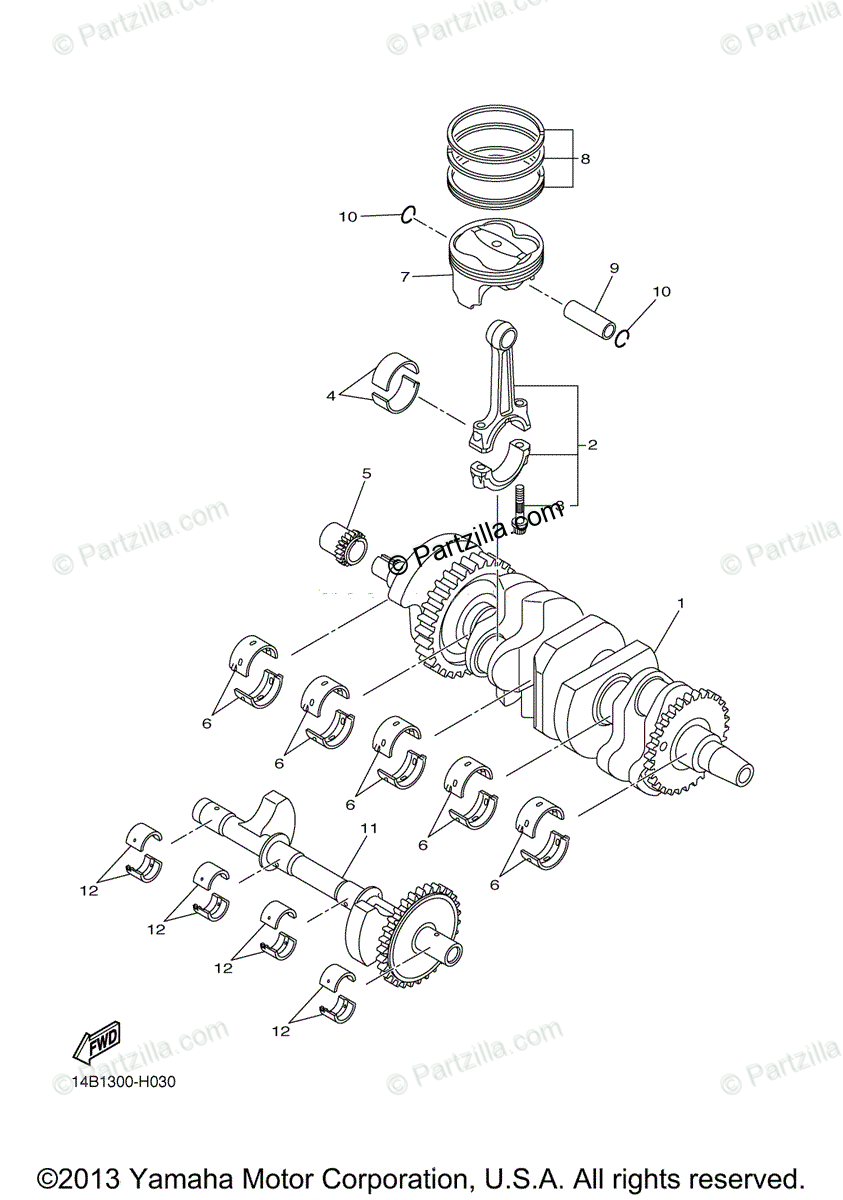 © Partzilla.com
© Partzilla.com
© Partzilla.com

8
10
7
9
10
4
2
5
3
© Partzilla.com
© Partzilla.com
© Partzilla.com
© Partzilla.com
1
6
6
6
6
6
11
12
12
12
12
FWD
© Partzilla.com
© Partzilla.com
© Partzilla.com
14B1300-H030

©2013 Yamaha Motor Corporation, U.S.A. All rights reserved.