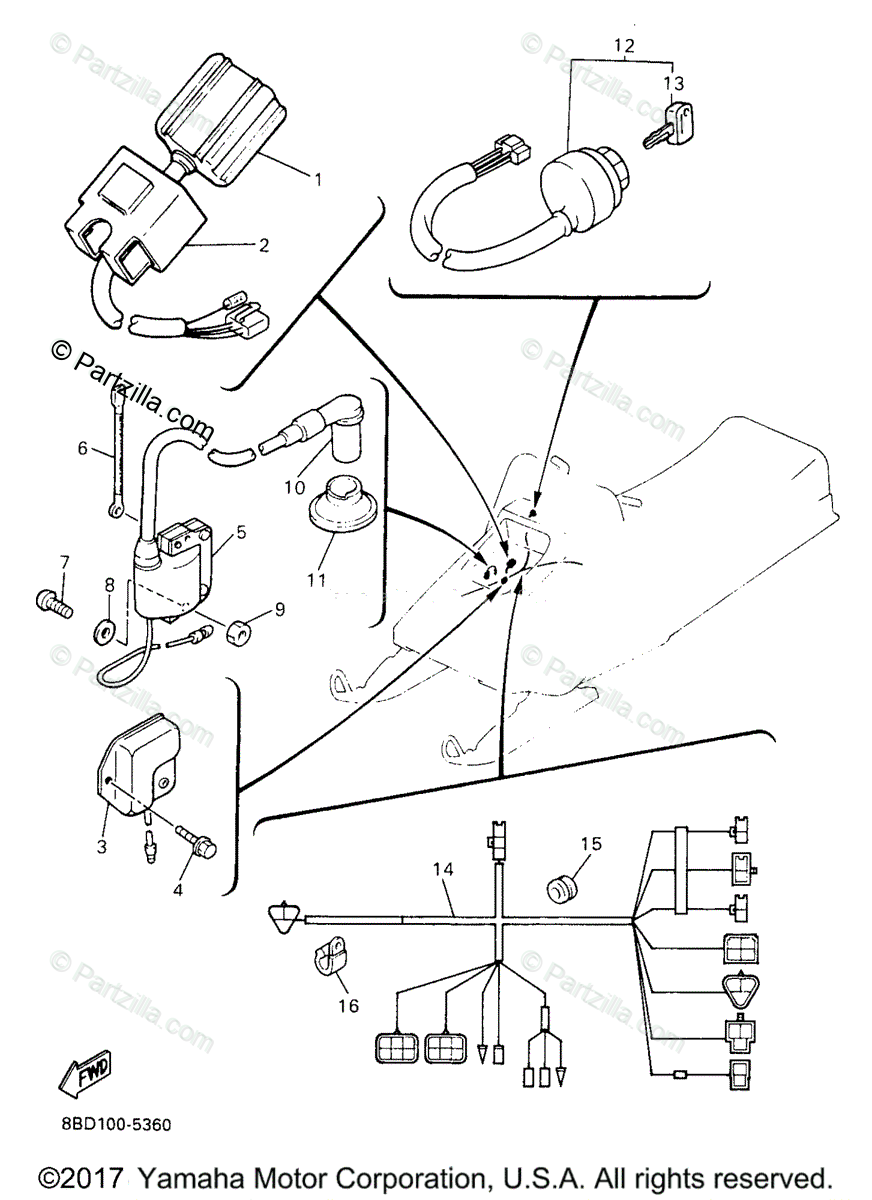 © Partzilla.com

12
13
1
2
6
10
5
11
7
8
9
3
4
14
15
16
FWD

8BD100-5360

©2017 Yamaha Motor Corporation, U.S.A. All rights reserved.