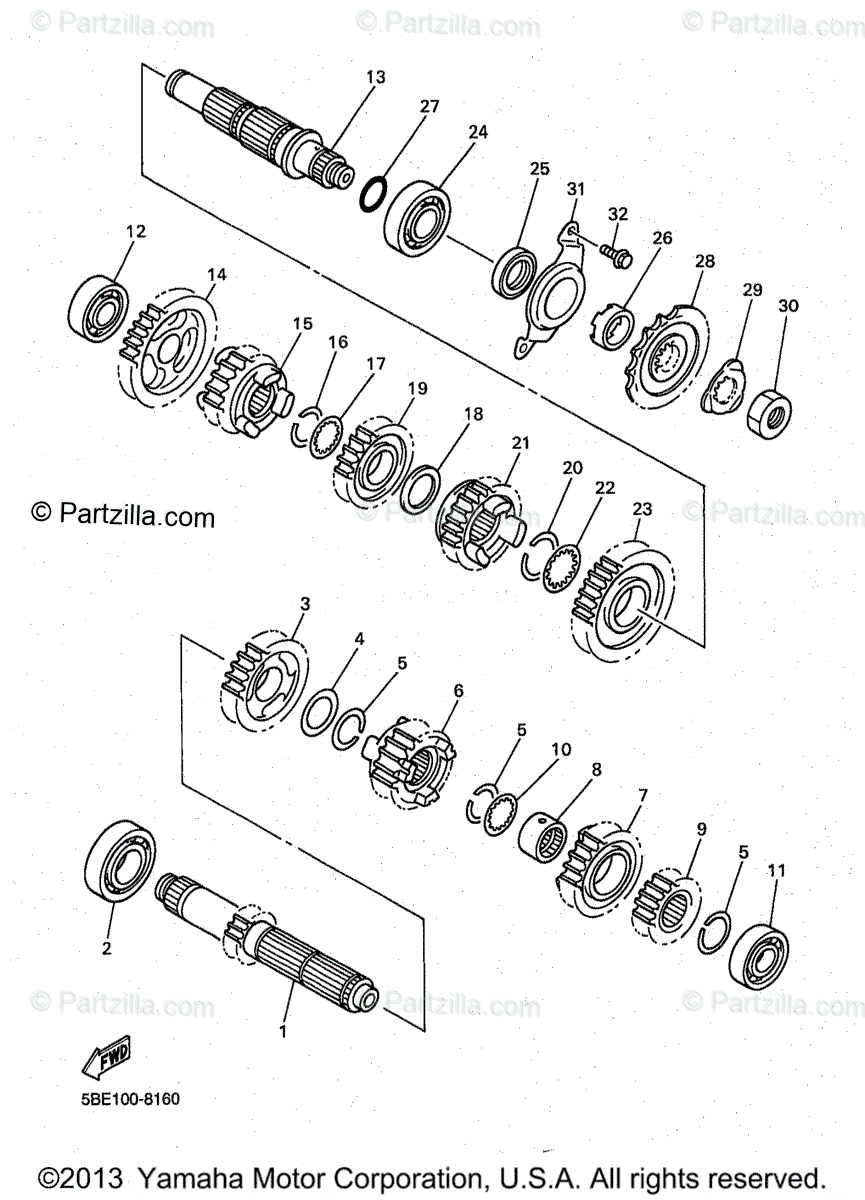 © Partzilla.com © Partzilla.com © Partzilla.com

13
27
24
25
31
32
26
28
29
30
12
14
15
16
17
19
18
21
20
22
23

© Partzilla.com © Partzilla.com © Partzilla.com

3
4
5
6
5
10
8
7
9
5
11
2
1

© Partzilla.com © Partzilla.com © Partzilla.com

FWD

5BE100-8160

©2013 Yamaha Motor Corporation, U.S.A. All rights reserved.