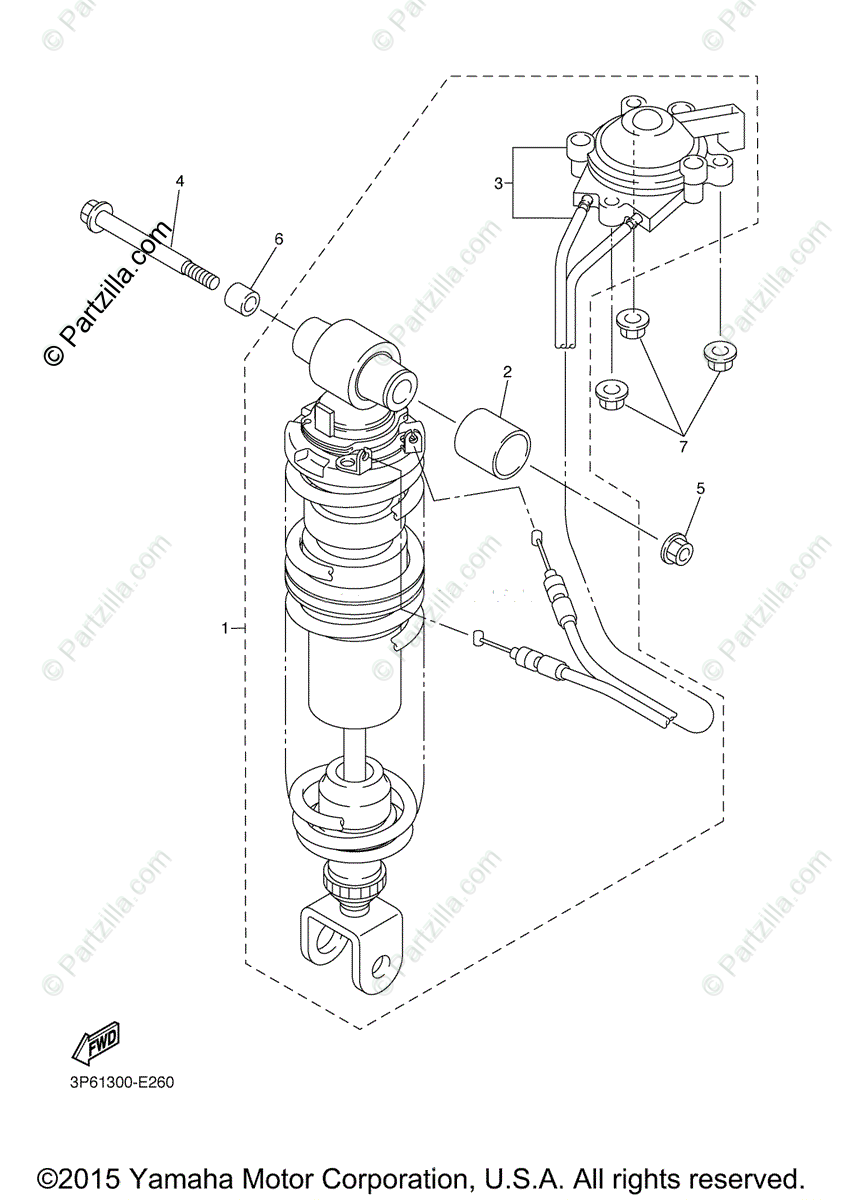 © Partzilla.com

4

6

3

2

7

5

1

FWD

3P61300-E260

©2015 Yamaha Motor Corporation, U.S.A. All rights reserved.