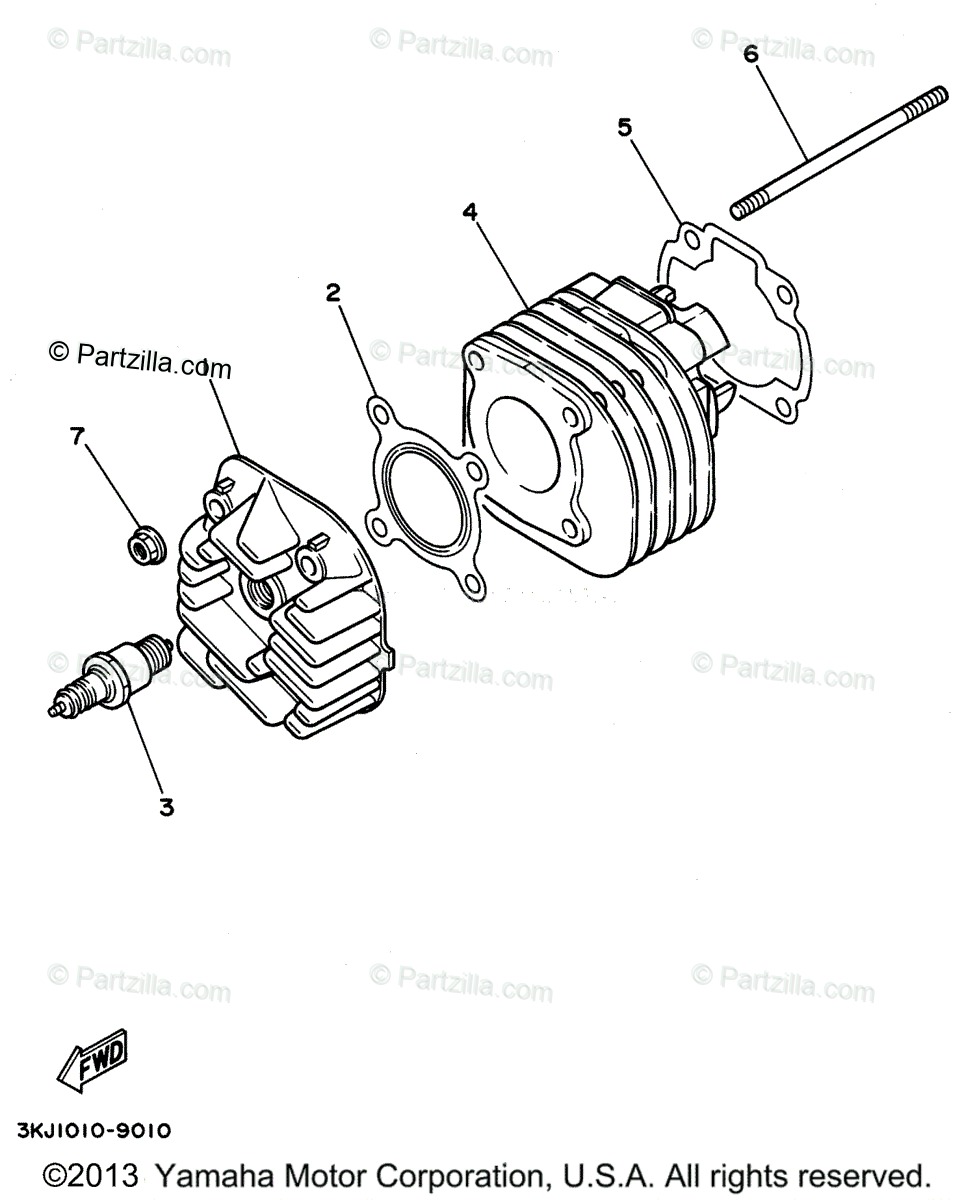 © Partzilla.com © Partzilla.com © Partzilla.com

6

5

4

2

© Partzilla.com

1

© Partzilla.com © Partzilla.com

7

© Partzilla.com © Partzilla.com © Partzilla.com

3

© Partzilla.com © Partzilla.com © Partzilla.com

FWD

3KJ1010-9010

©2013 Yamaha Motor Corporation, U.S.A. All rights reserved.