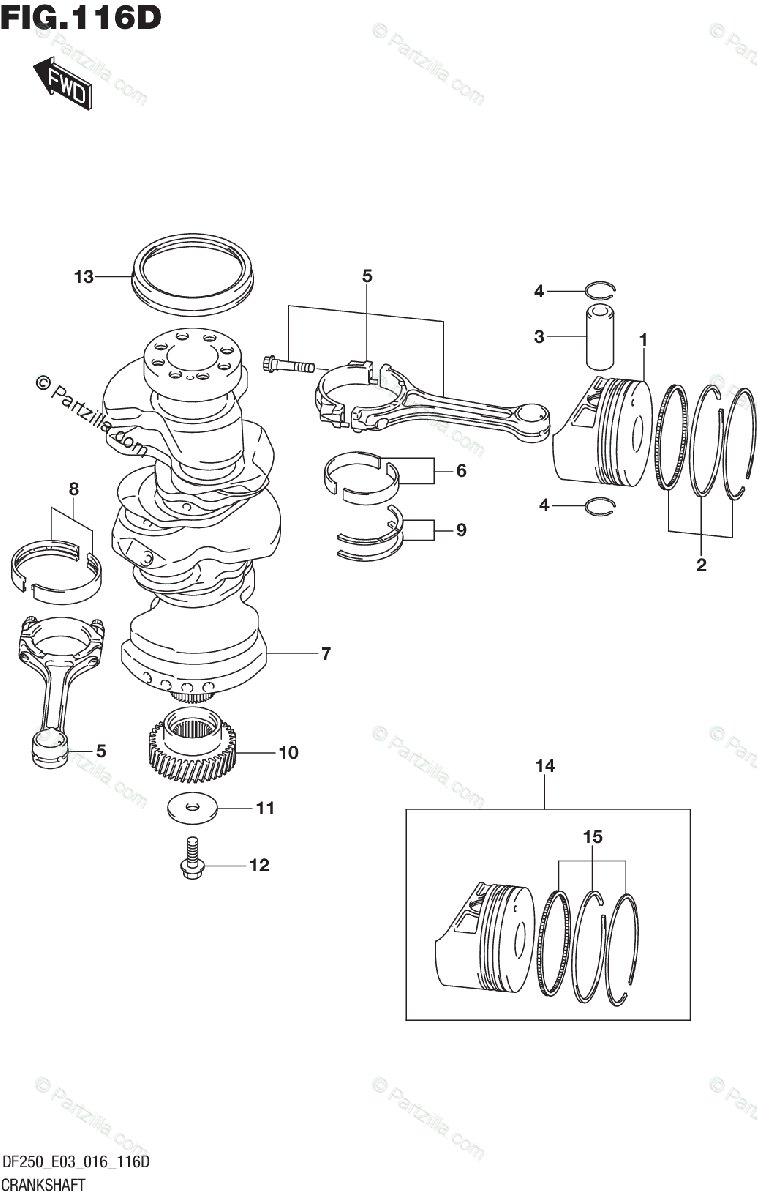 FIG.116D

FWD

© Partzilla.com

13

5

4

3

1

6

9

4

2

8

7

5

10

11

12

14

15

DF250_E03_016_116D
CRANKSHAFT