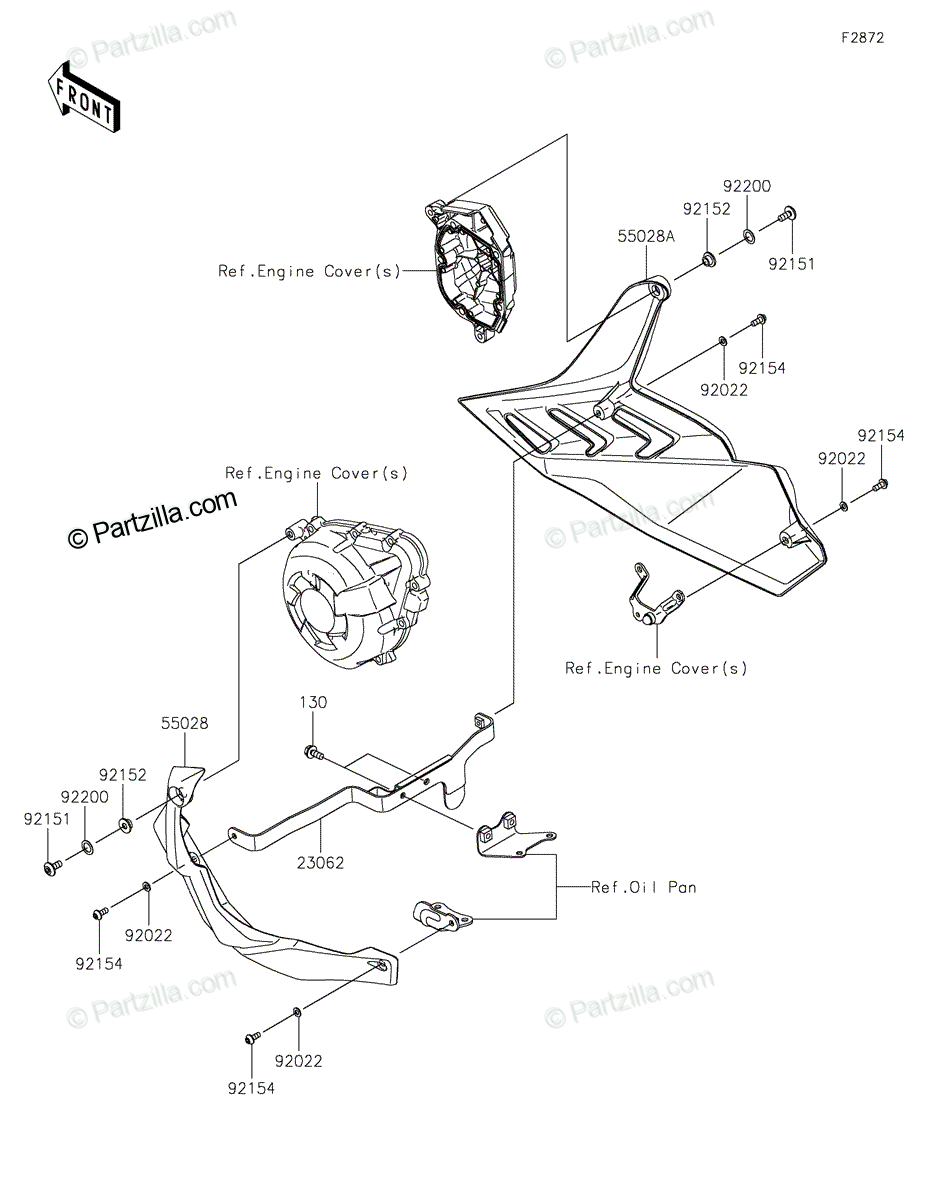 © Partzilla.com
© Partzilla.com
F2872
FRONT
92200
92152
55028A
92151
Ref.Engine Cover(s)
92154
92022
92154
92022
Ref.Engine Cover(s)
© Partzilla.com
© Partzilla.com
Ref.Engine Cover(s)
130
55028
92152
92200
92151
23062
Ref.Oil Pan
92022
92154
© Partzilla.com
© Partzilla.com
92022
92154