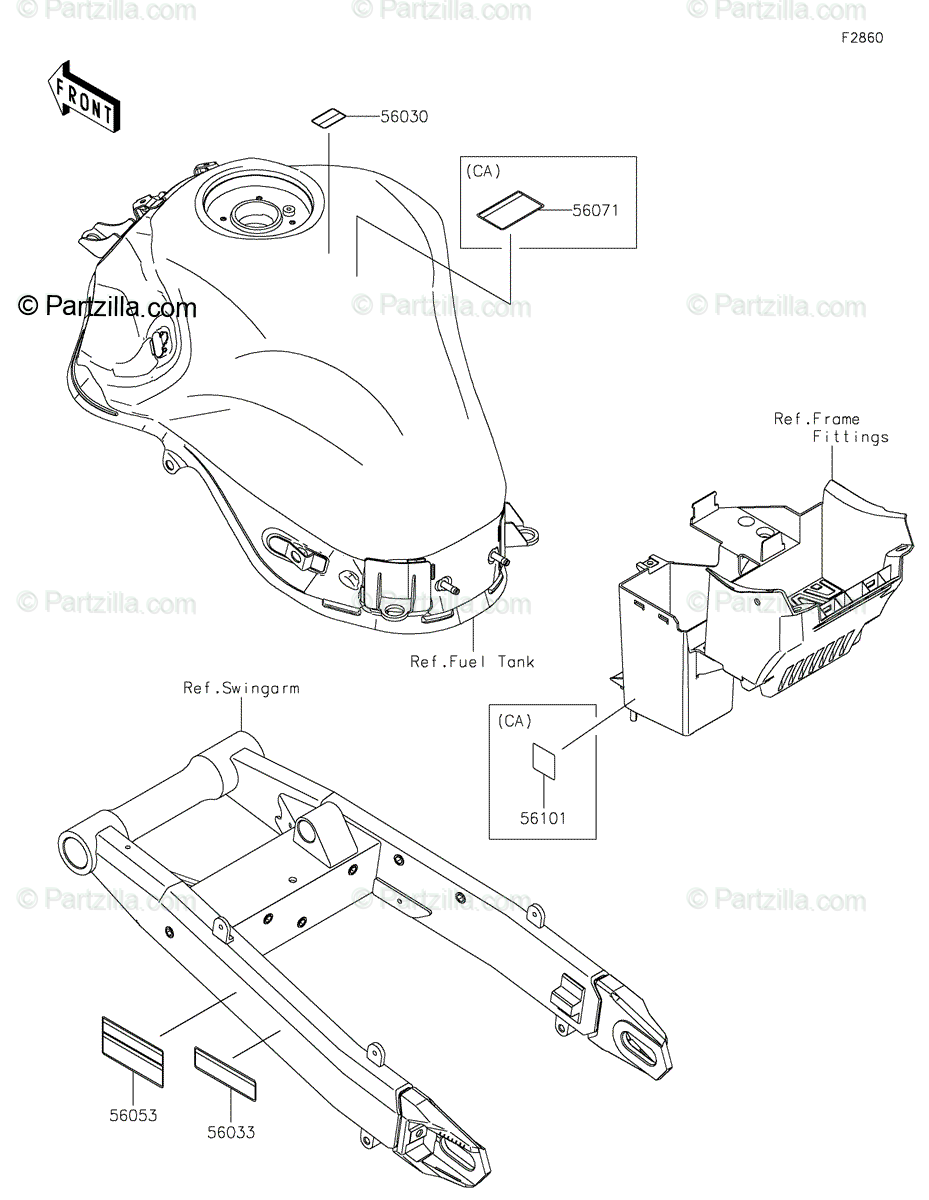 © Partzilla.com © Partzilla.com © Partzilla.com

F2860

FRONT

56030

(CA)

56071

© Partzilla.com © Partzilla.com © Partzilla.com

Ref.Frame Fittings

© Partzilla.com © Partzilla.com © Partzilla.com

Ref.Fuel Tank

Ref.Swingarm

(CA)

56101

© Partzilla.com © Partzilla.com © Partzilla.com

56053

56033