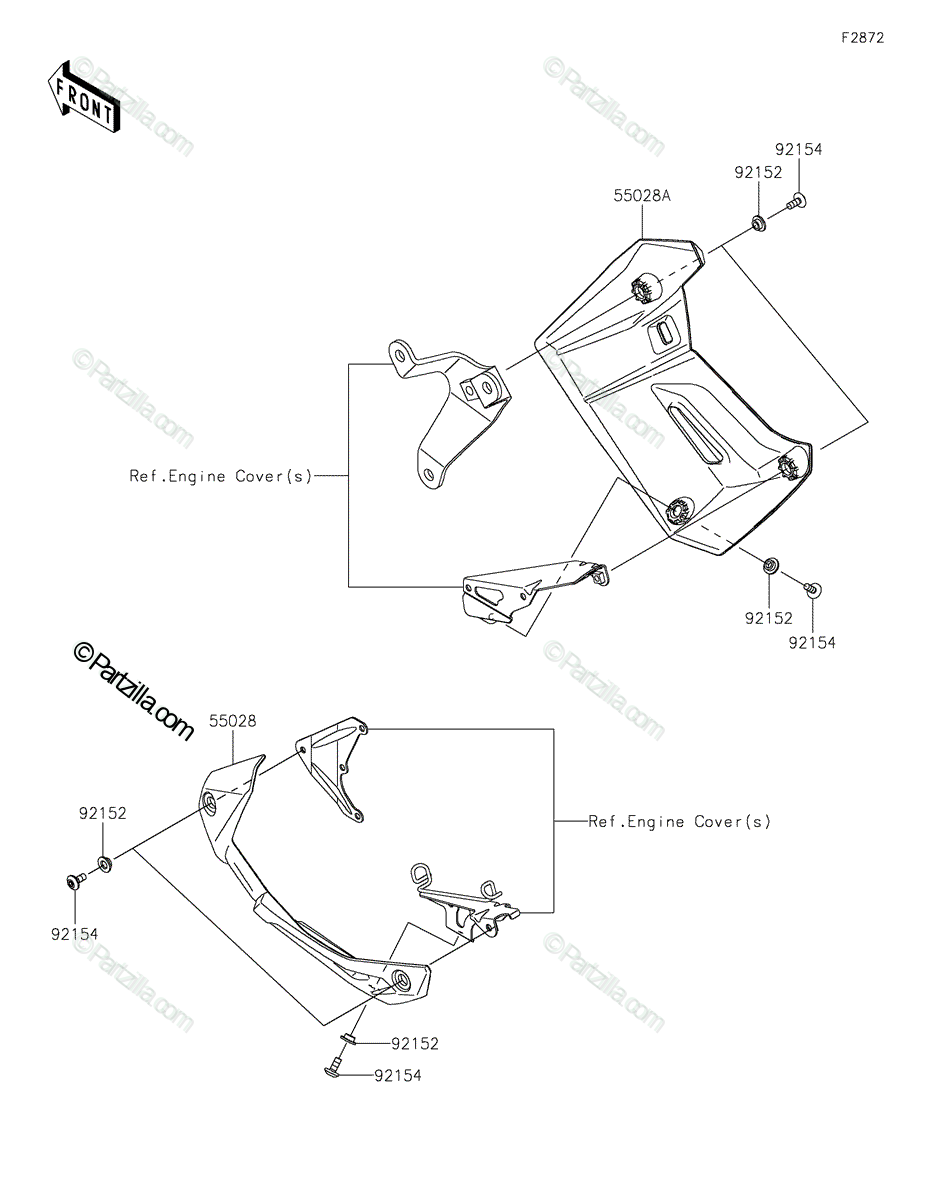 F2872

FRONT

©Partzilla.com

92154

92152

55028A

Ref.Engine Cover(s)

92152

92154

©Partzilla.com

55028

92152

92154

Ref.Engine Cover(s)

92152

92154