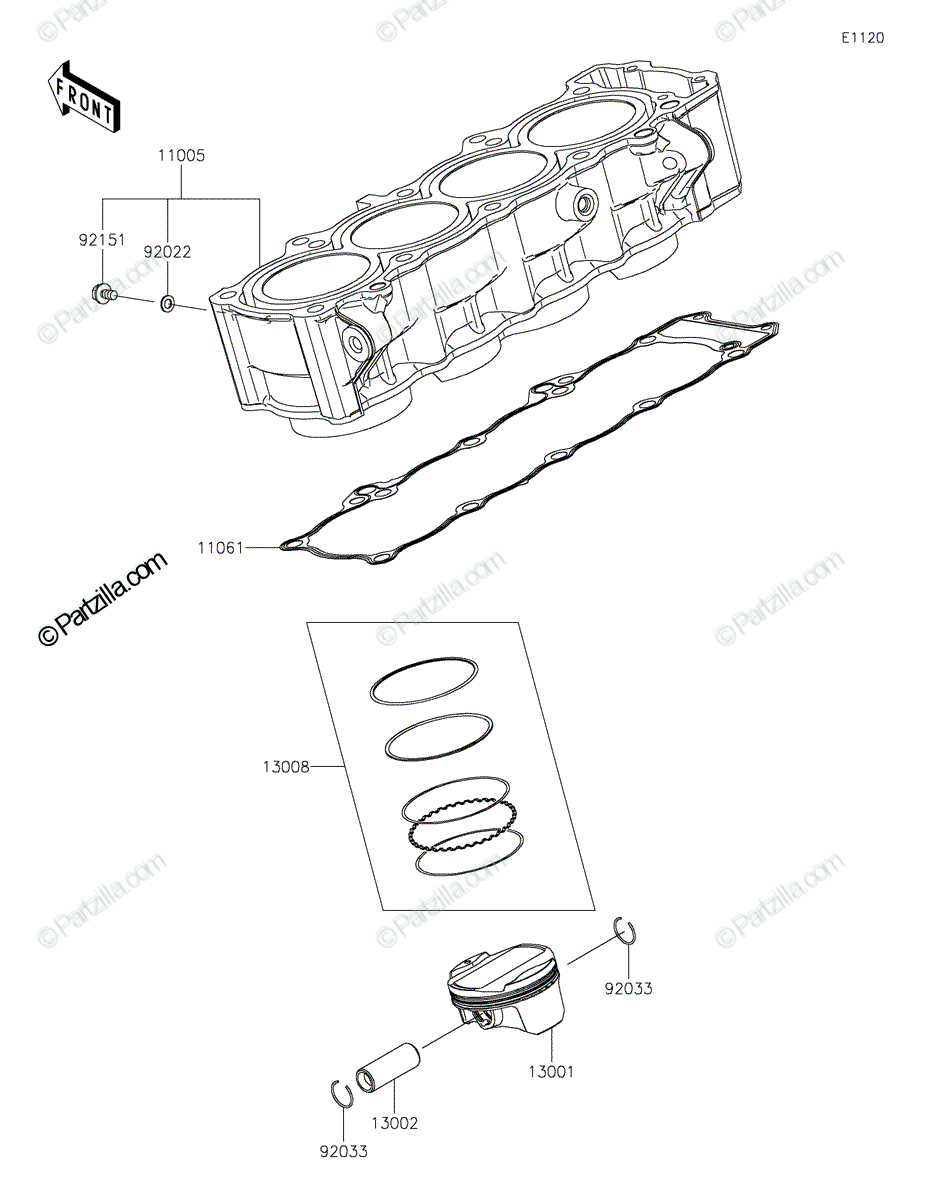 E1120

FRONT

11005

92151

92022

11061

©Partzilla.com

13008

92033

13001

13002

92033