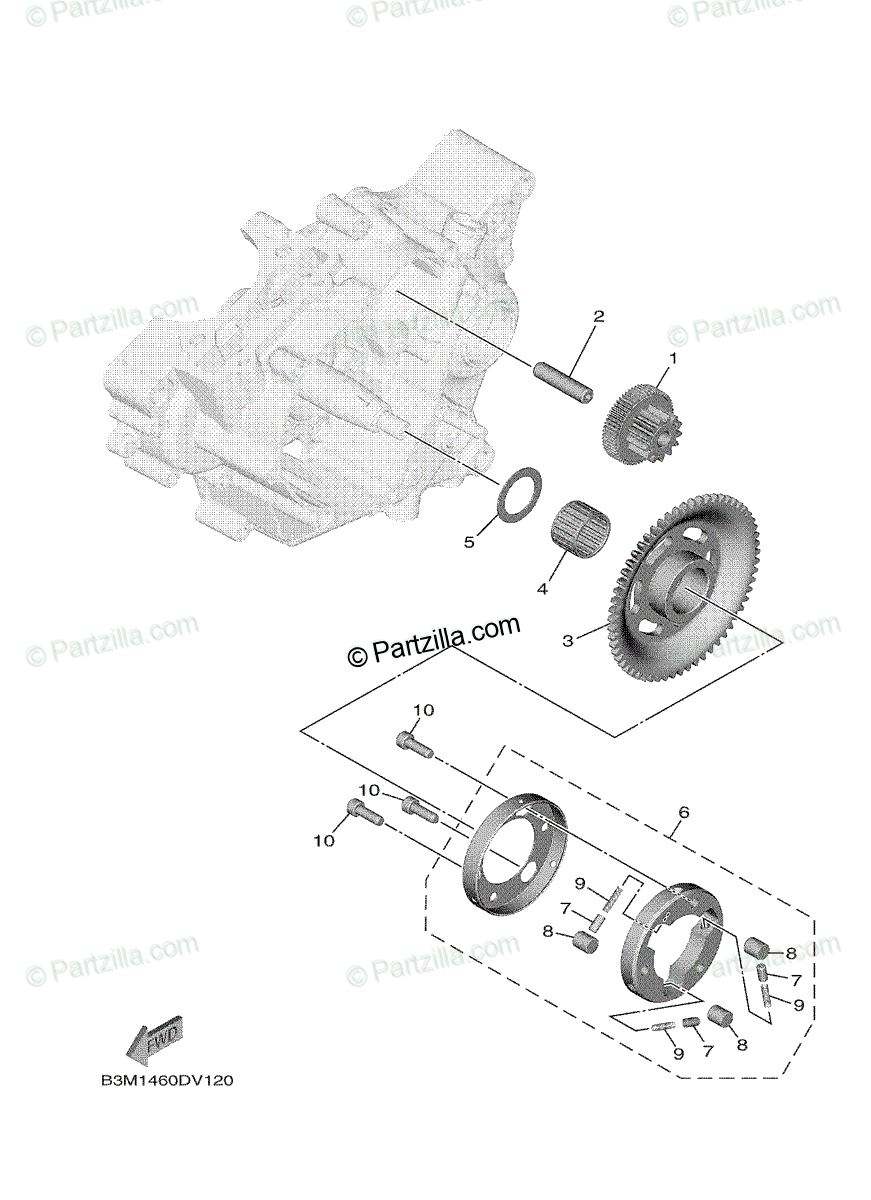 © Partzilla.com © Partzilla.com © Partzilla.com

© Partzilla.com © Partzilla.com

2
1
5
4
3

© Partzilla.com © Partzilla.com © Partzilla.com

10
10
10
6
9
7
8
8
7
9
9
7
8

© Partzilla.com © Partzilla.com © Partzilla.com

FWD

B3M1460DV120