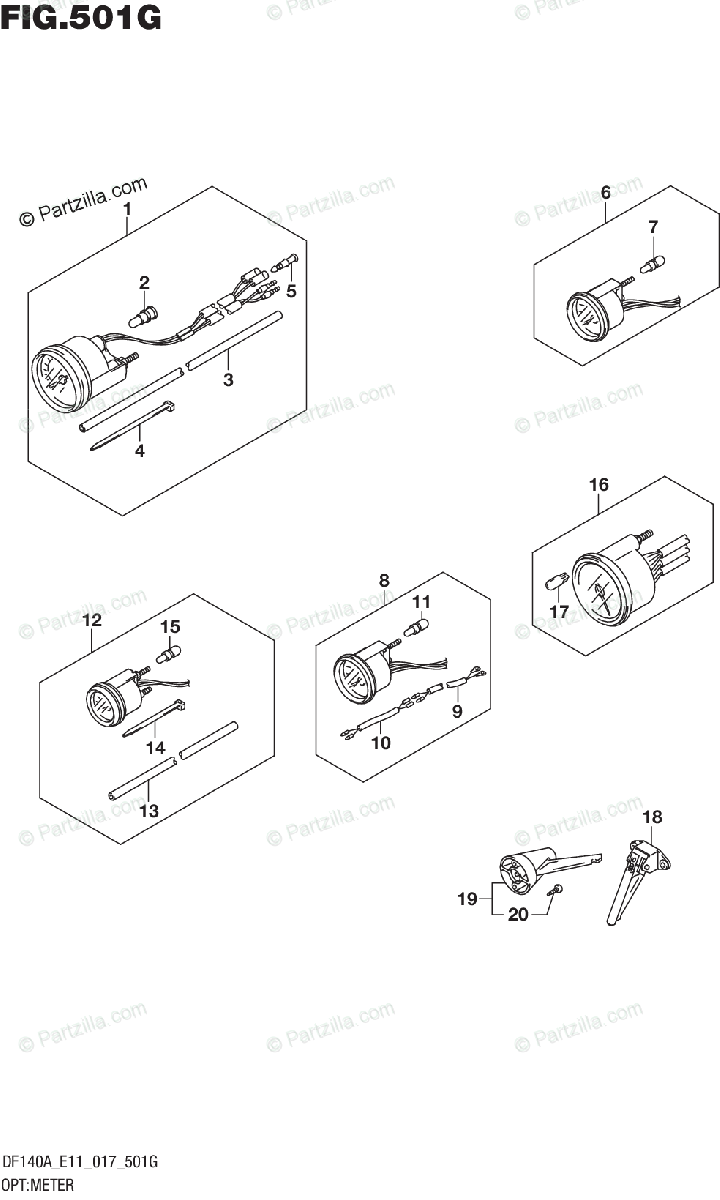 FIG.501G

© Partzilla.com

1
2
5
3
4

6
7

16
17

8
11
9
10

12
15
14
13

18
19
20

DF140A_E11_017_501G
OPT:METER