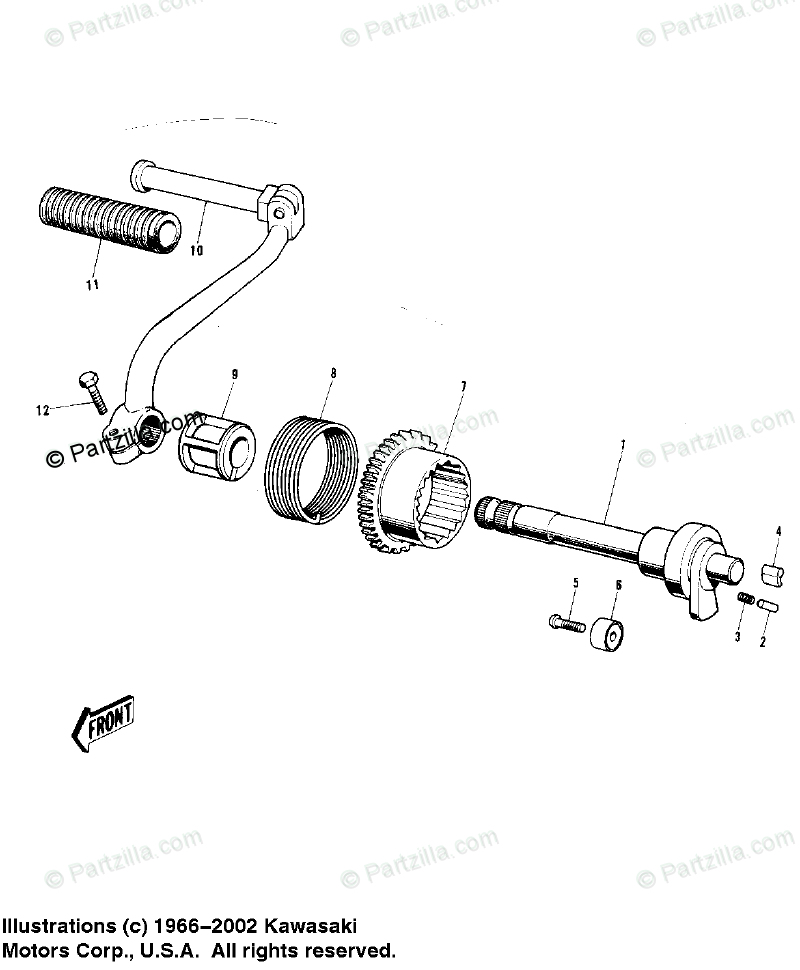 © Partzilla.com
© Partzilla.com
© Partzilla.com

10
11
9
8
7
12
© Partzilla.com
© Partzilla.com
© Partzilla.com
1
4
5
6
3
2

FRONT

© Partzilla.com
© Partzilla.com
© Partzilla.com

Illustrations (c) 1966–2002 Kawasaki Motors Corp., U.S.A. All rights reserved.