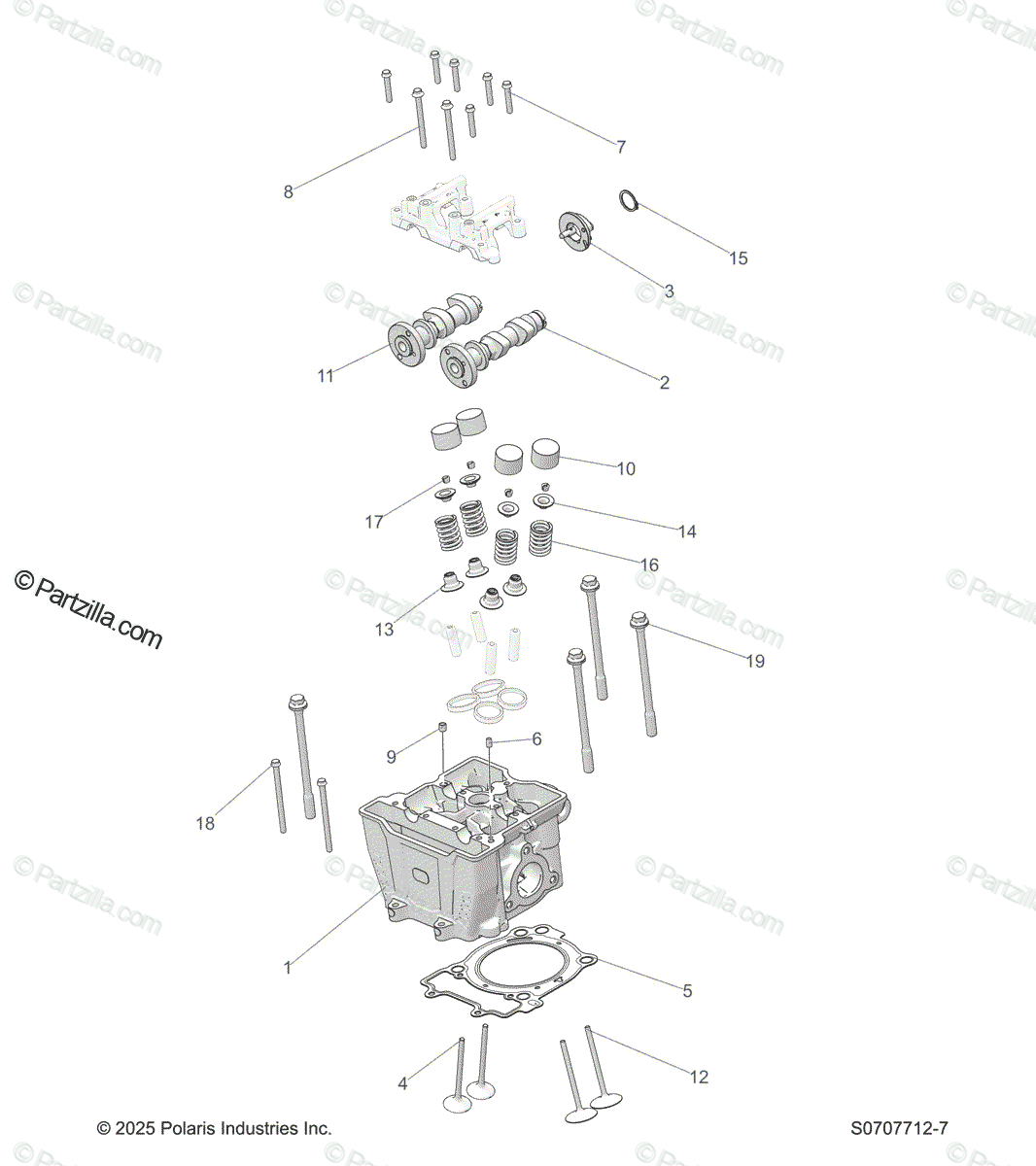 © Partzilla.com

7

8

15

3

11

2

10

17

14

16

13

19

9

6

18

1

5

4

12

© 2025 Polaris Industries Inc.

S0707712-7