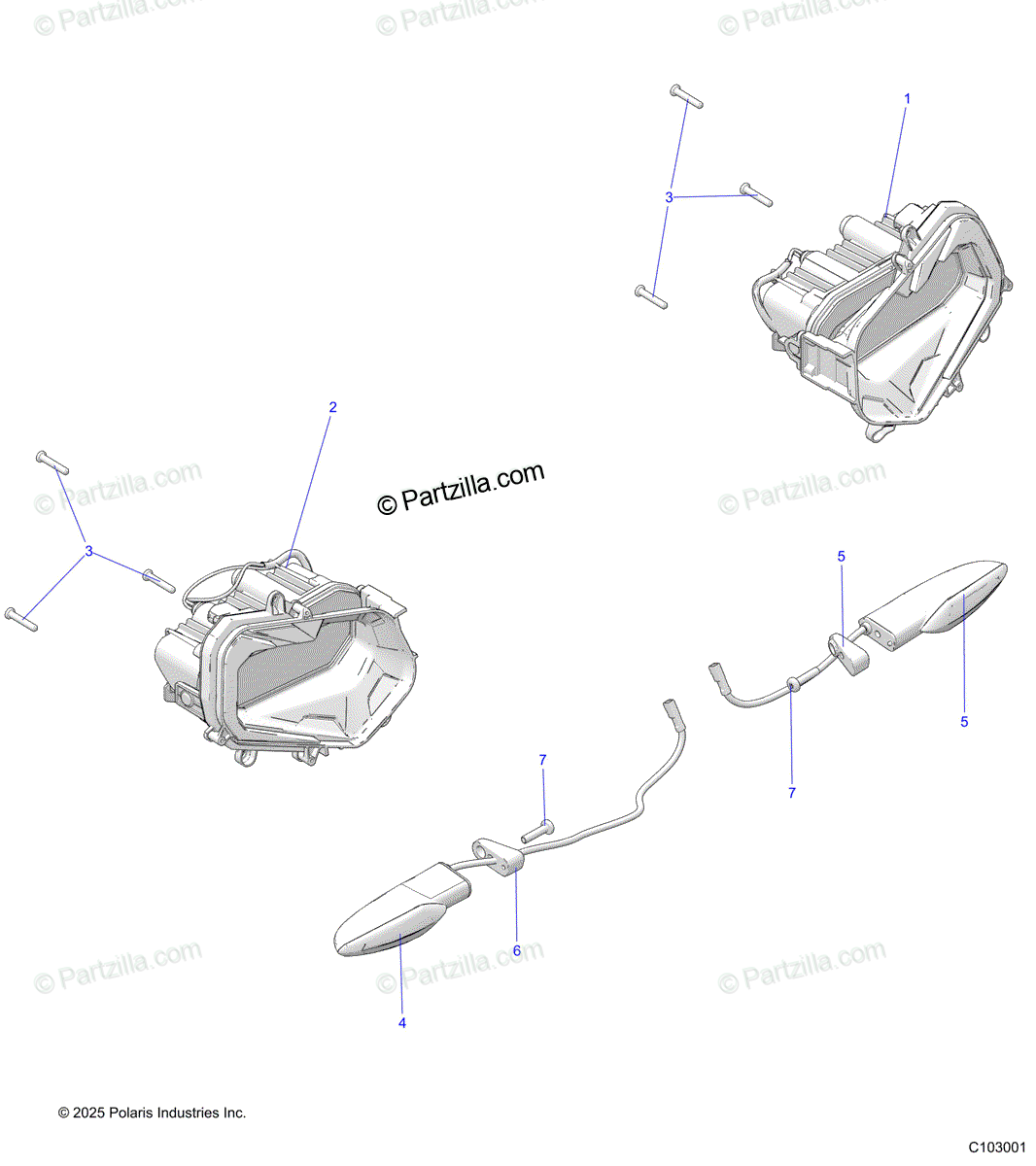 © Partzilla.com © Partzilla.com © Partzilla.com

1

3

2

© Partzilla.com

© Partzilla.com

© Partzilla.com

3

5

5

7

7

6

4

© Partzilla.com © Partzilla.com © Partzilla.com

© 2025 Polaris Industries Inc.

C103001