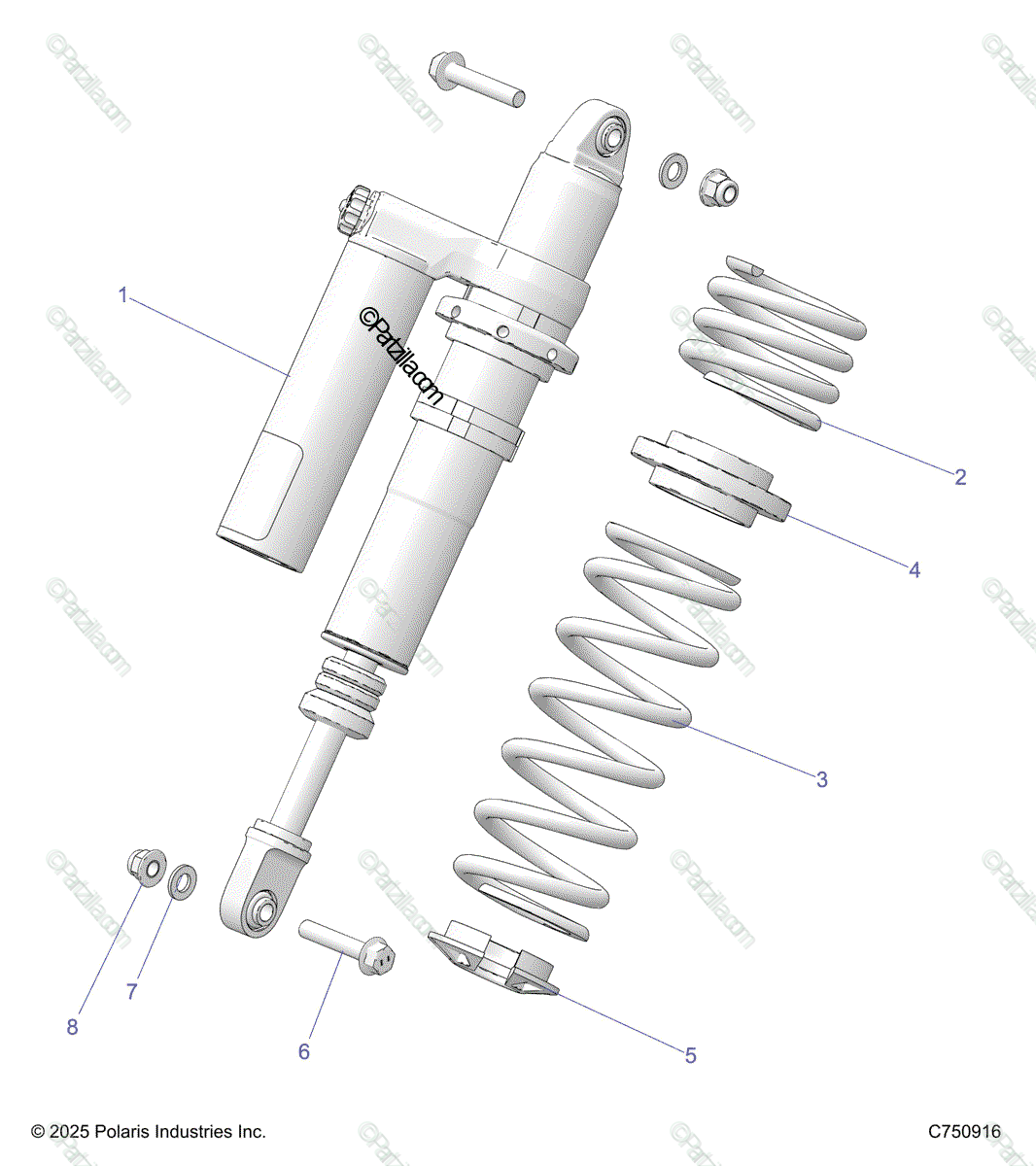 ©Partzilla.com

1

2

4

3

8

7

6

5

© 2025 Polaris Industries Inc.

C750916