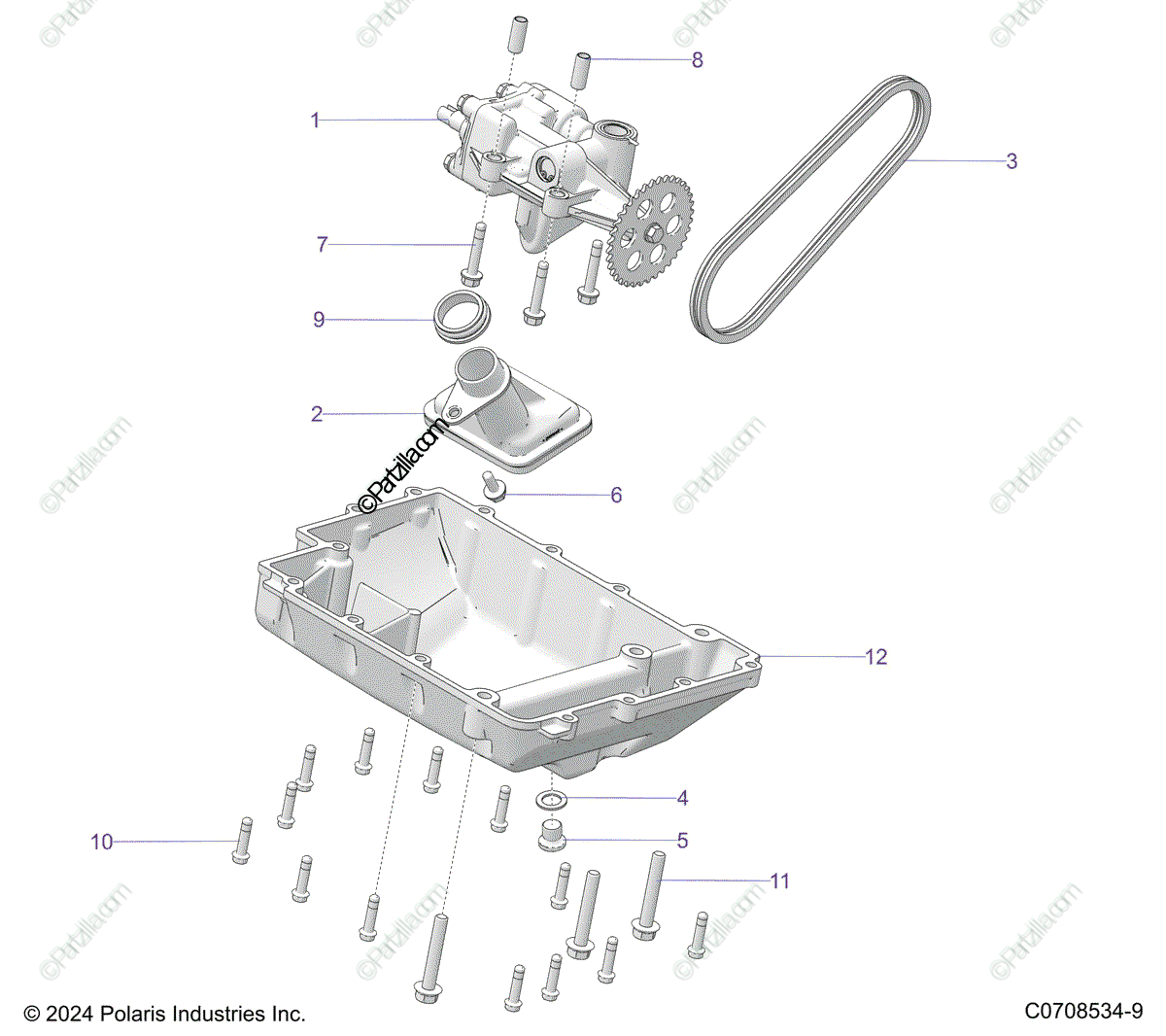 8
1
3
7
9
2
©Partzilla.com
6
12
4
10
5
11
© 2024 Polaris Industries Inc.
C0708534-9