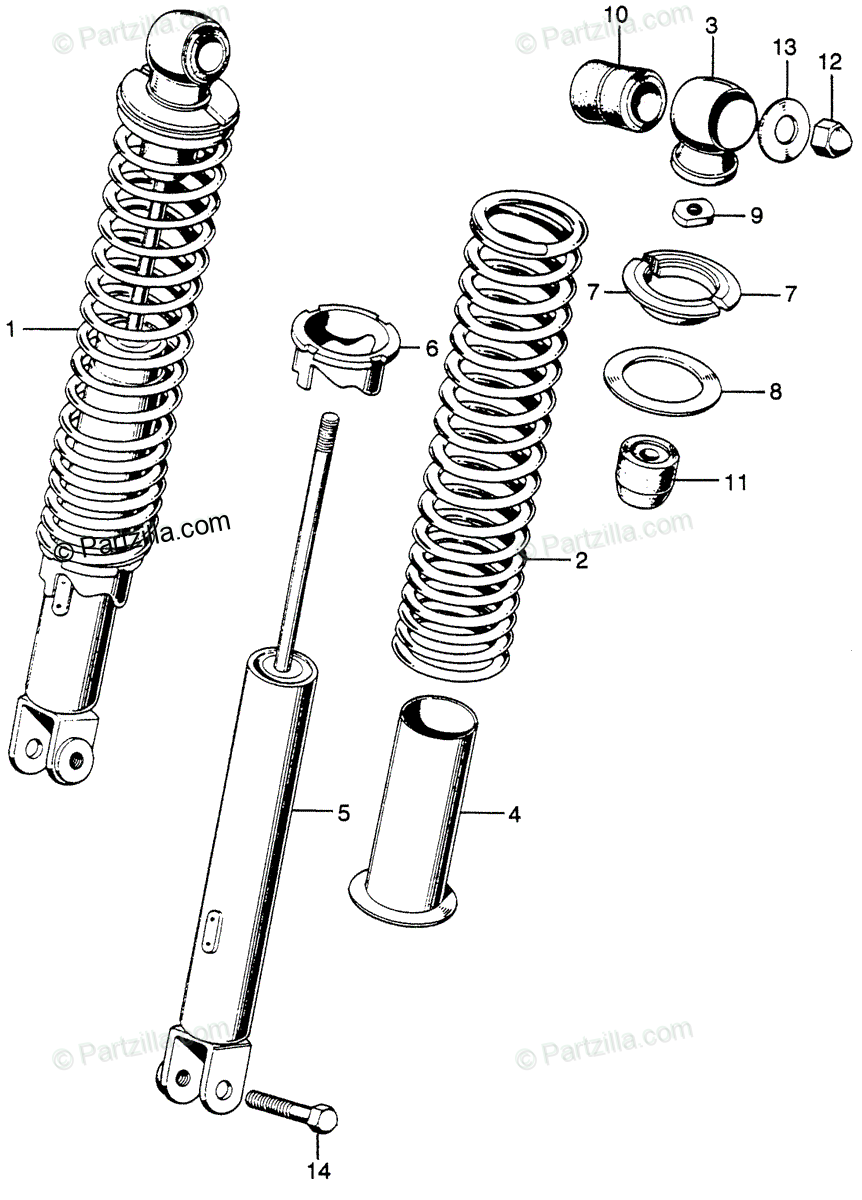 © Partzilla.com
© Partzilla.com
10
3
13
12
9
7
7
1
6
8
11
© Partzilla.com
© Partzilla.com
2
5
4
© Partzilla.com
© Partzilla.com
14