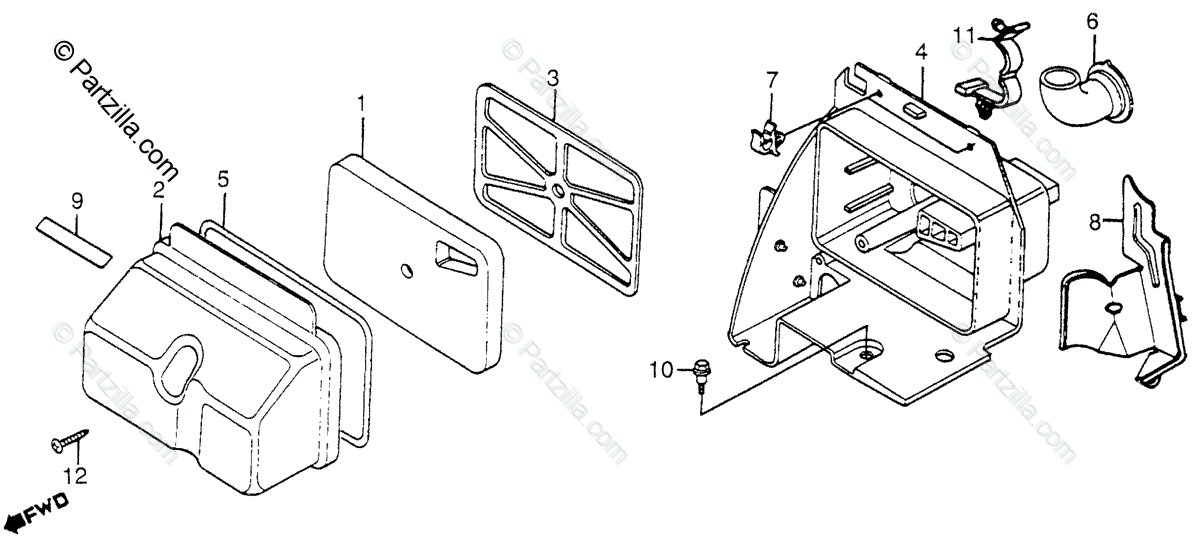 © Partzilla.com

9
2
5
1
3
7
4
11
6
8
10
12
FWD

© Partzilla.com
© Partzilla.com
© Partzilla.com
© Partzilla.com
© Partzilla.com
© Partzilla.com