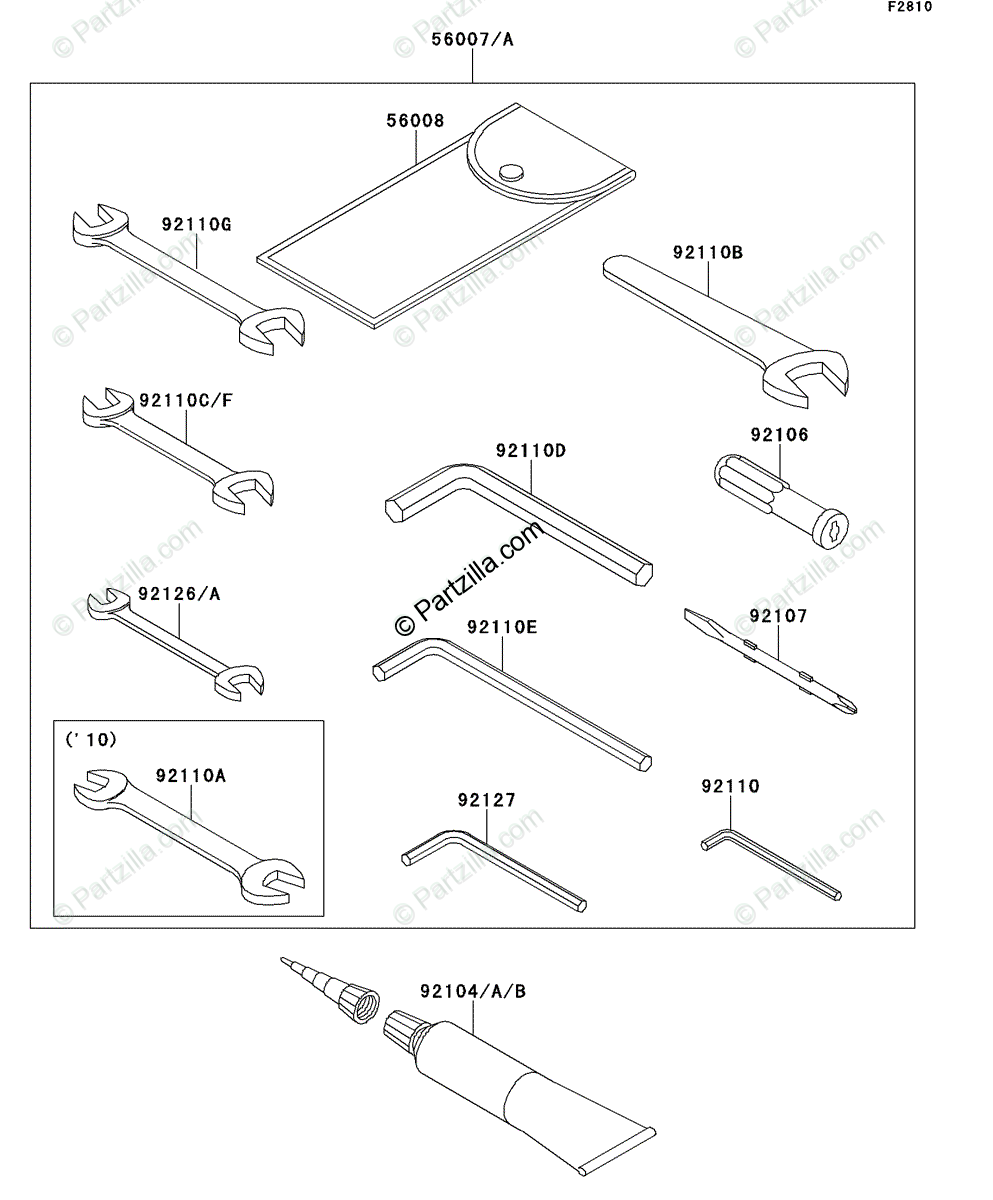 F2810

56007/A

56008

92110G

92110B

92110C/F

92110D

92106

92126/A

© Partzilla.com

92110E

92107

('10)

92110A

92127

92110

92104/A/B