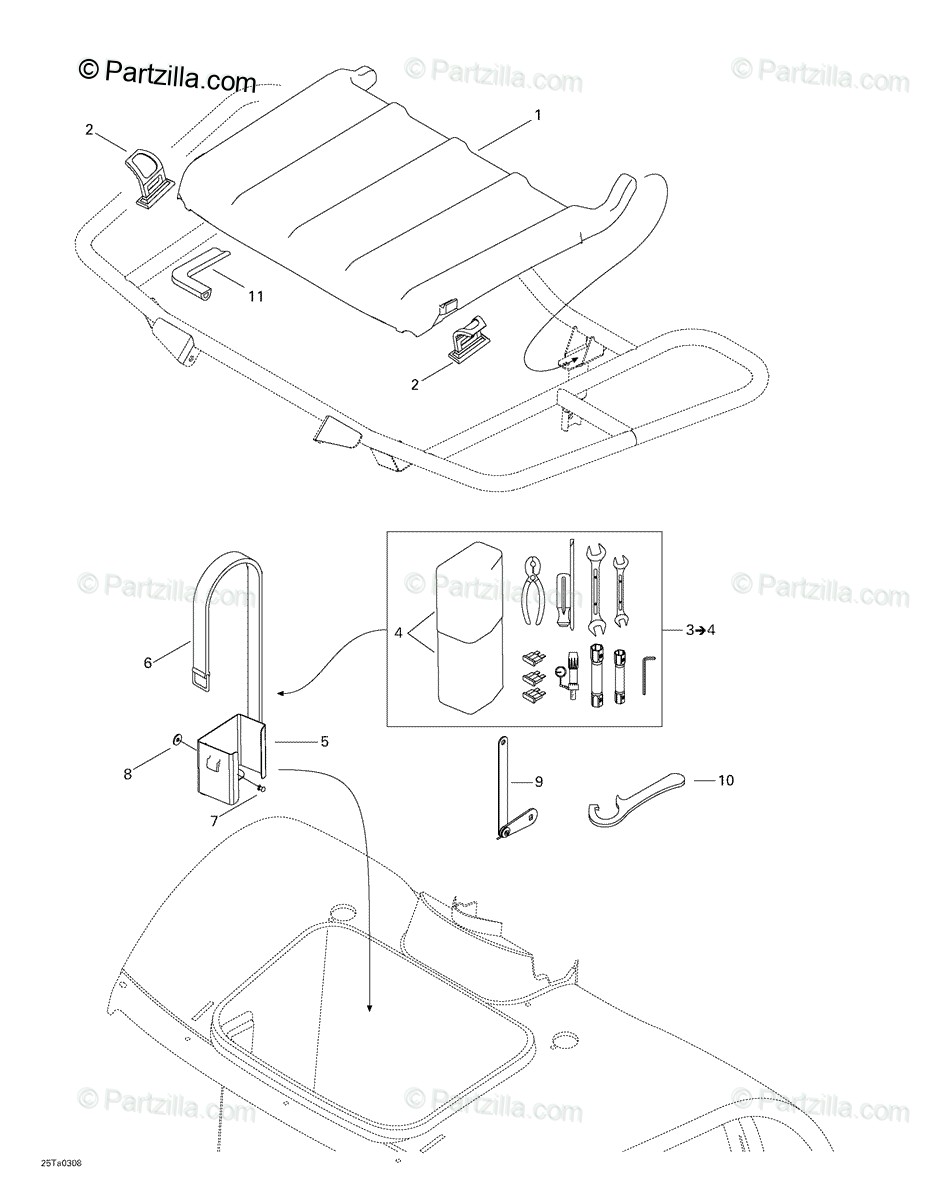 © Partzilla.com
© Partzilla.com
© Partzilla.com

1
2
11
2

© Partzilla.com
© Partzilla.com
© Partzilla.com

4
3→4
6
5
8
7
9
10

© Partzilla.com
© Partzilla.com
© Partzilla.com

25Ta0308