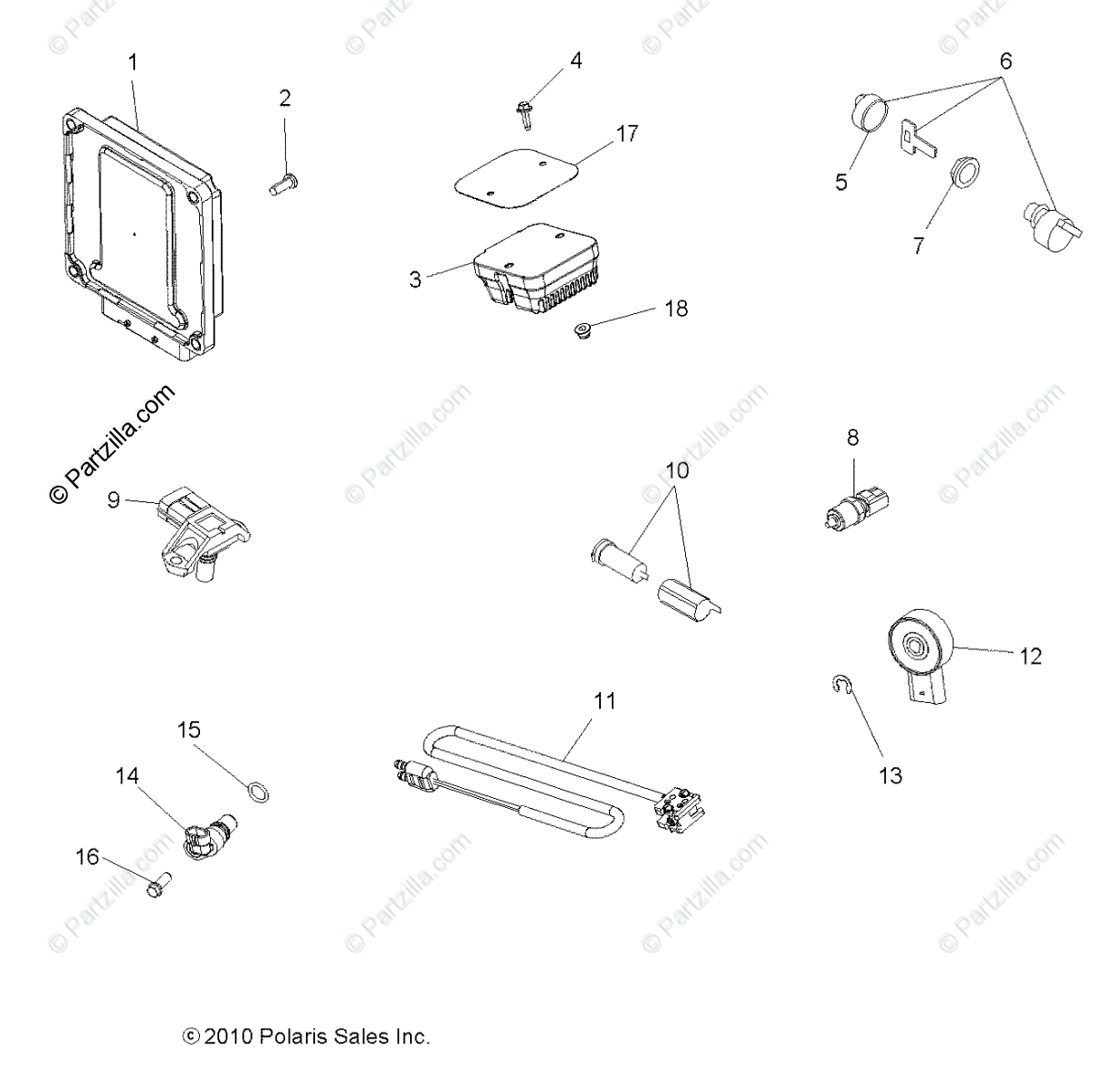 1
2
4
17
3
18
6
5
7
© Partzilla.com
9
10
8
12
13
11
15
14
16
© 2010 Polaris Sales Inc.