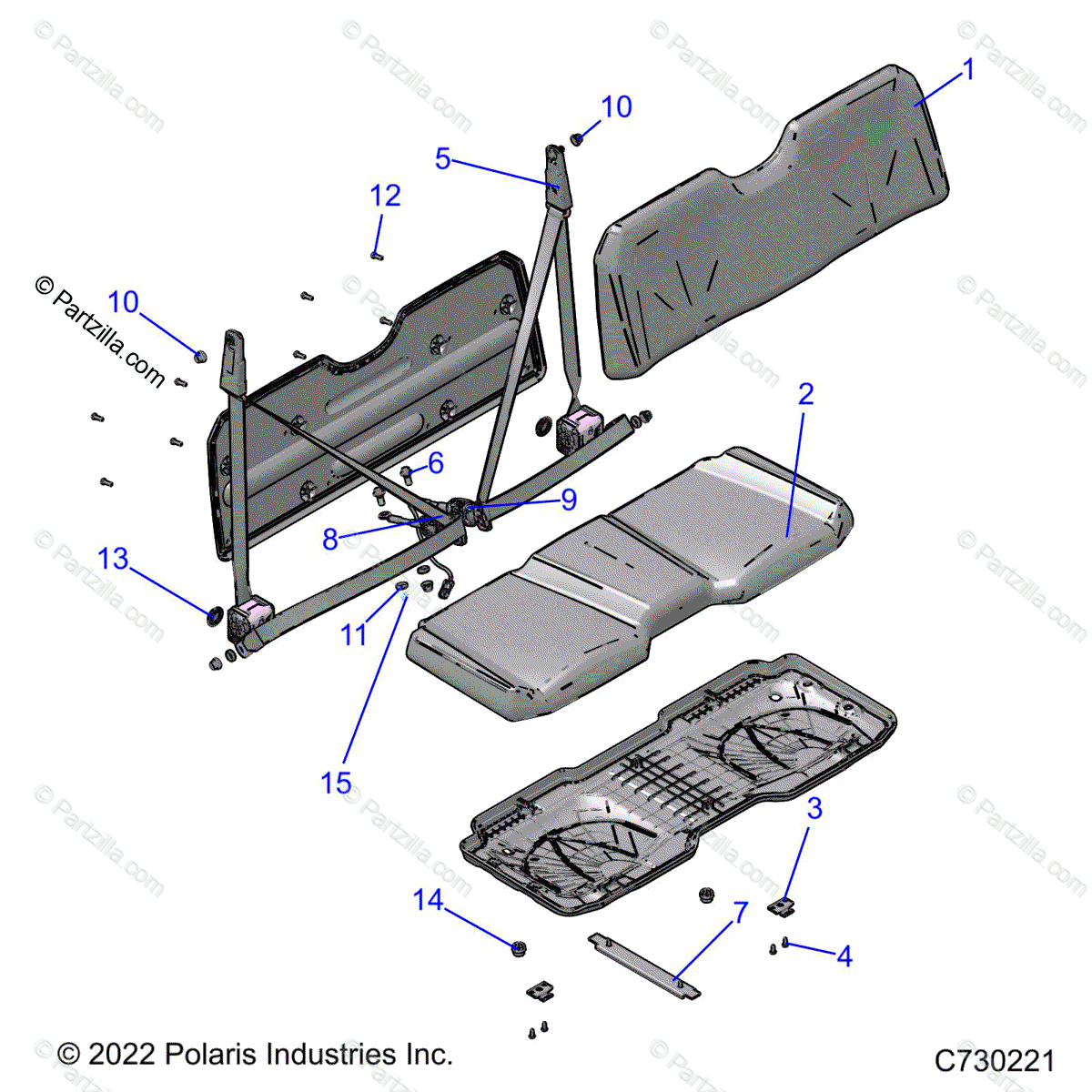 © Partzilla.com

1

10

5

12

10

2

6

9

8

13

11

15

3

14

7

4

© 2022 Polaris Industries Inc.

C730221