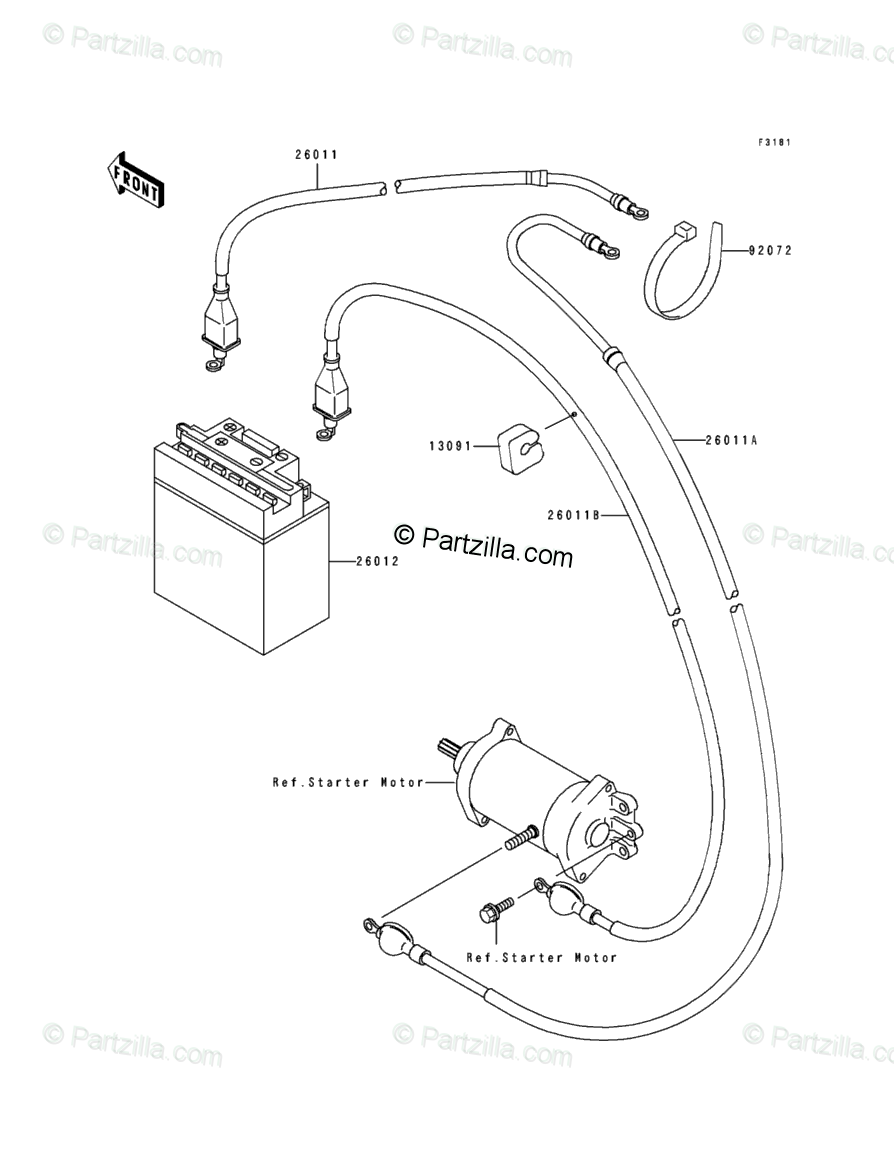 © Partzilla.com
© Partzilla.com
© Partzilla.com

F3181

FRONT

26011

92072

13091

26011A

26011B

© Partzilla.com

© Partzilla.com
© Partzilla.com

26012

Ref.Starter Motor

Ref.Starter Motor

© Partzilla.com
© Partzilla.com
© Partzilla.com