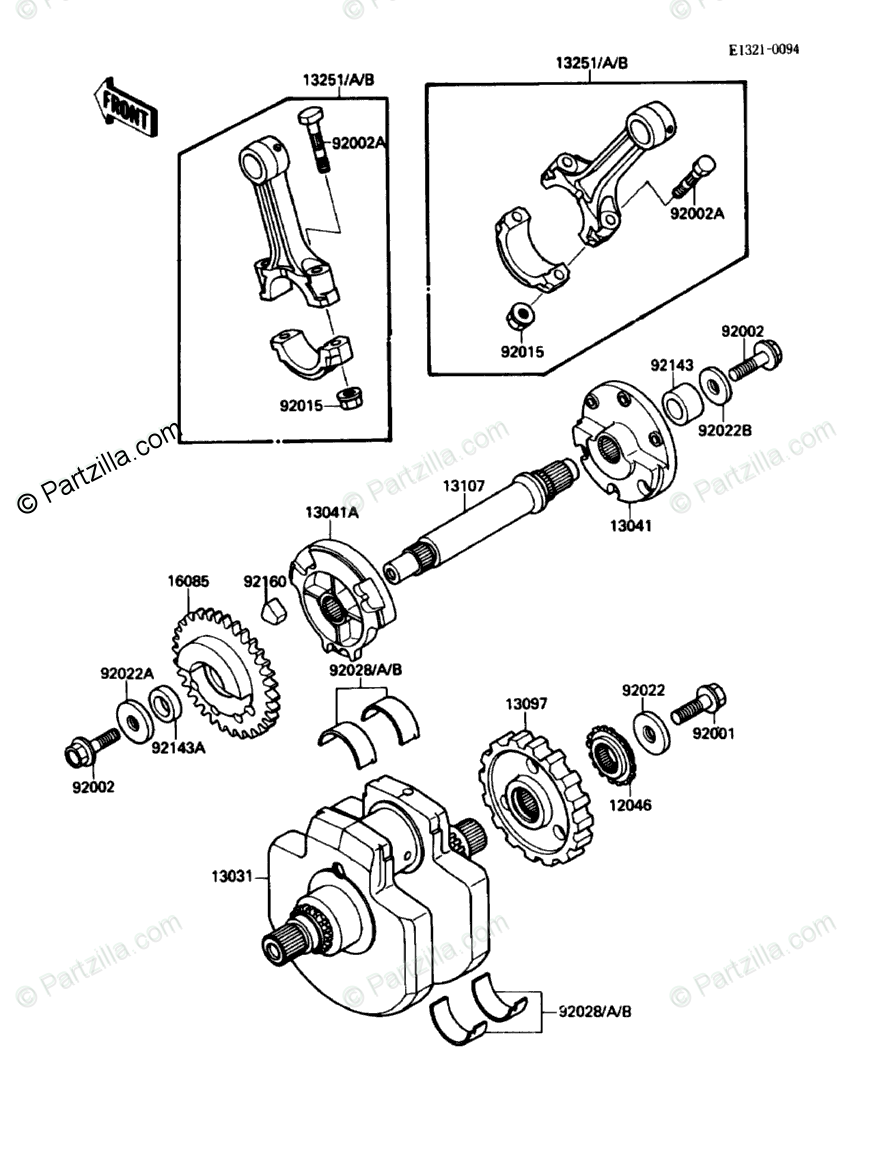 E1321-0094

FRONT

13251/A/B

92002A

92015

13251/A/B

92002A

92015

92002

92143

92022B

© Partzilla.com

© Partzilla.com

© Partzilla.com

13107

13041

13041A

16085

92160

92022A

92143A

92002

92028/A/B

13097

92022

92001

12046

13031

© Partzilla.com

© Partzilla.com

© Partzilla.com

92028/A/B