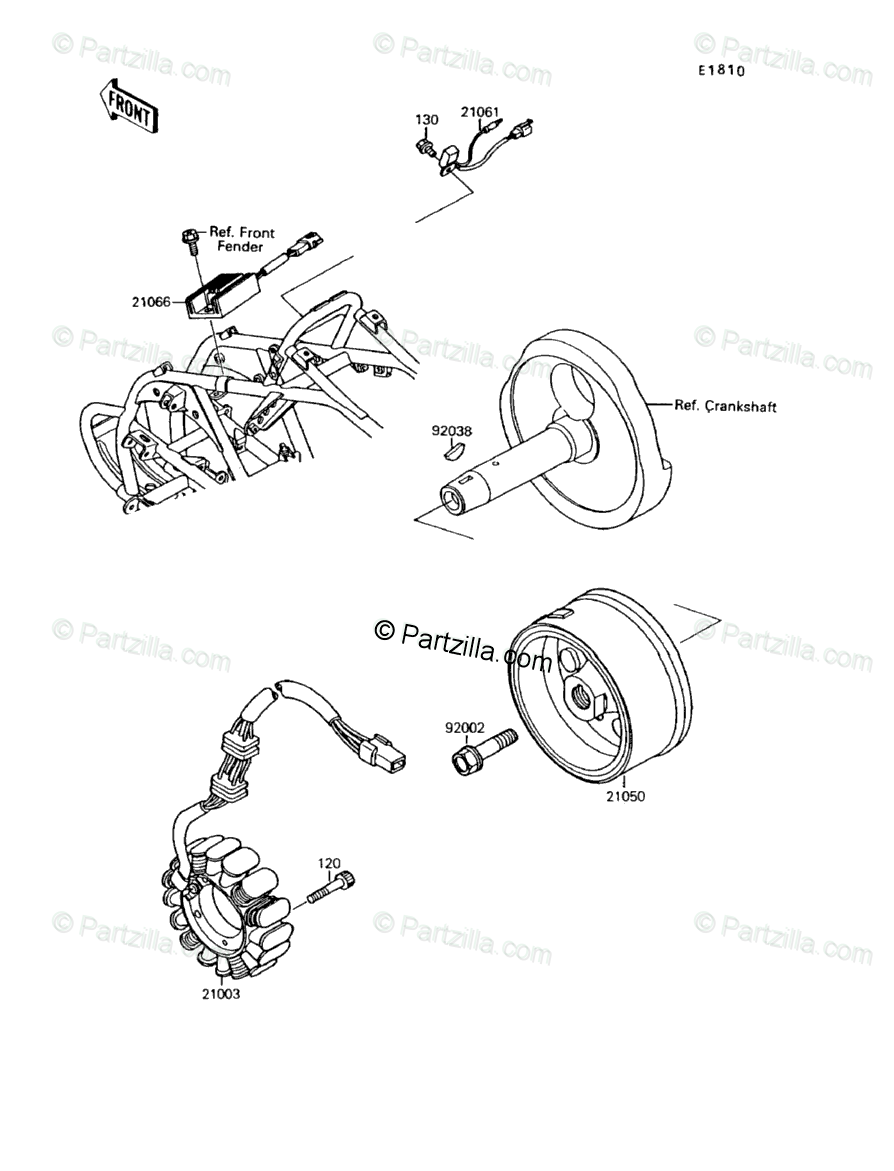 © Partzilla.com © Partzilla.com © Partzilla.com

E1810

FRONT

130

21061

Ref. Front Fender

21066

© Partzilla.com © Partzilla.com © Partzilla.com

Ref. Crankshaft

92038

© Partzilla.com

© Partzilla.com © Partzilla.com

92002

21050

120

© Partzilla.com © Partzilla.com © Partzilla.com

21003