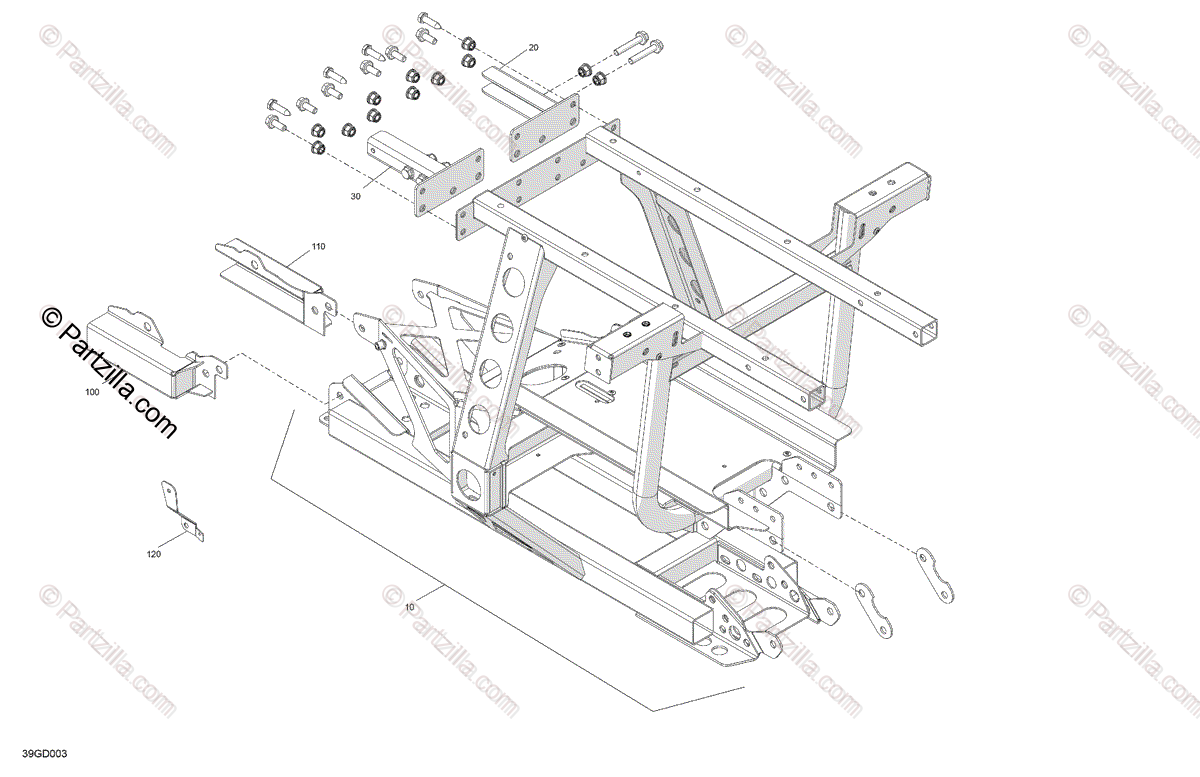 © Partzilla.com

20

30

110

100

120

10

39GD003