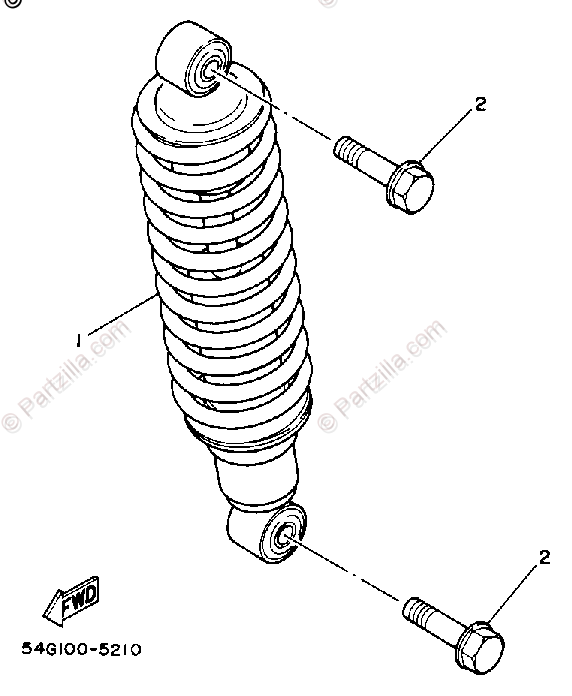 2

1

© Partzilla.com

© Partzilla.com

2

FWD

54G100-5210